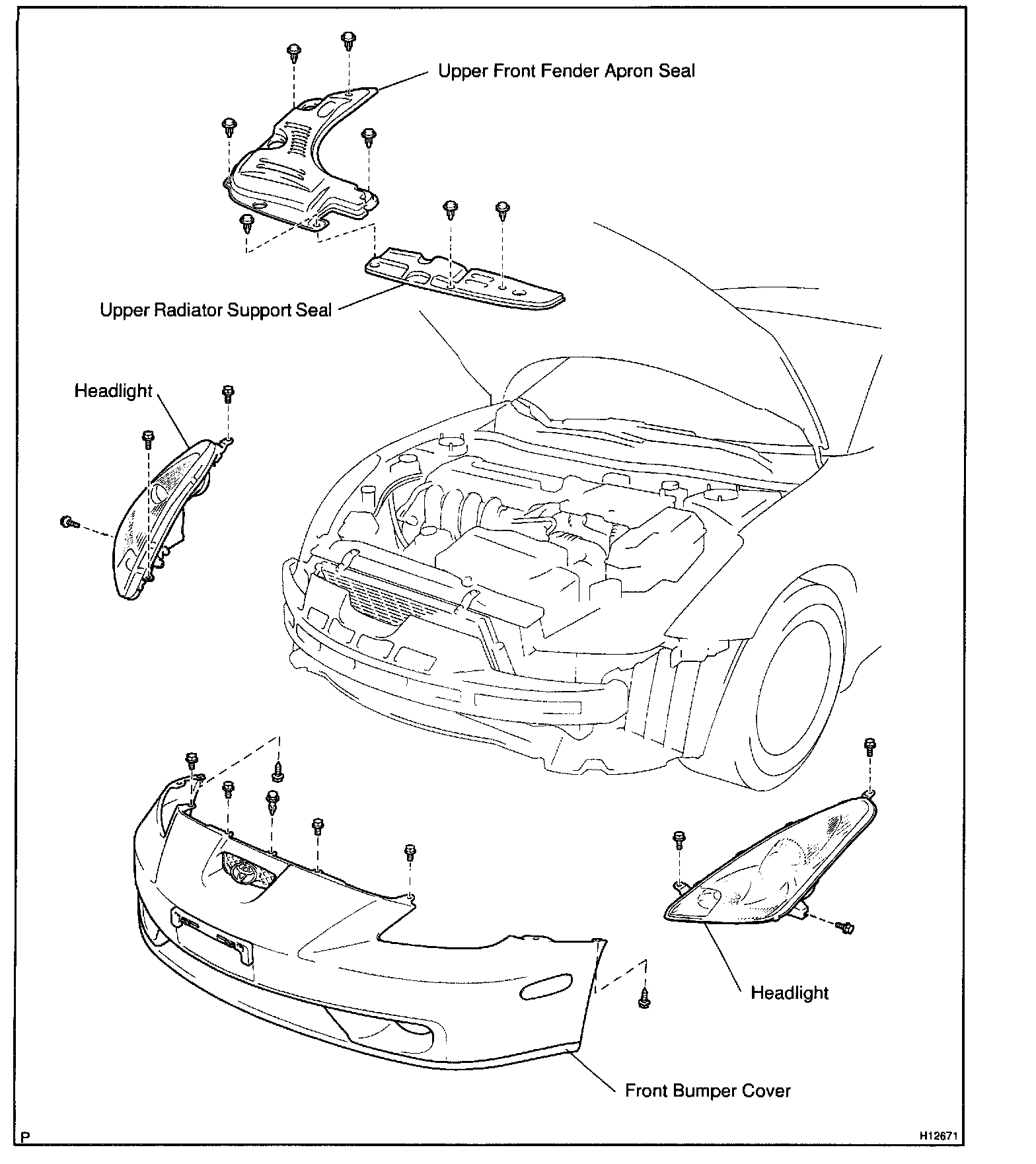 Upper Front Fender Apron Seal

Upper Radiator Support Seal

Headlight

Headlight

Front Bumper Cover

P

H12671