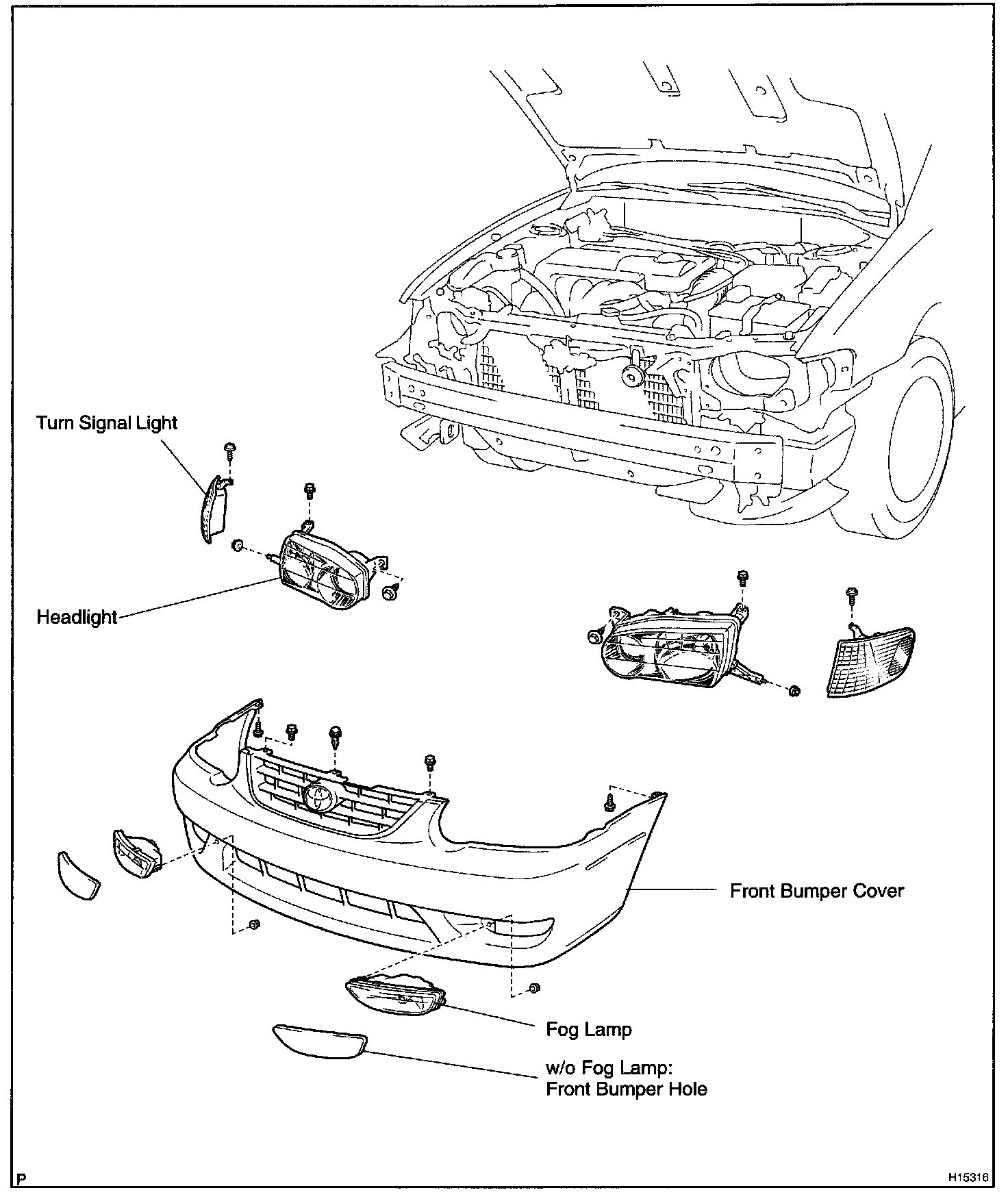 Turn Signal Light

Headlight

Front Bumper Cover

Fog Lamp

w/o Fog Lamp:
Front Bumper Hole

P

H15316