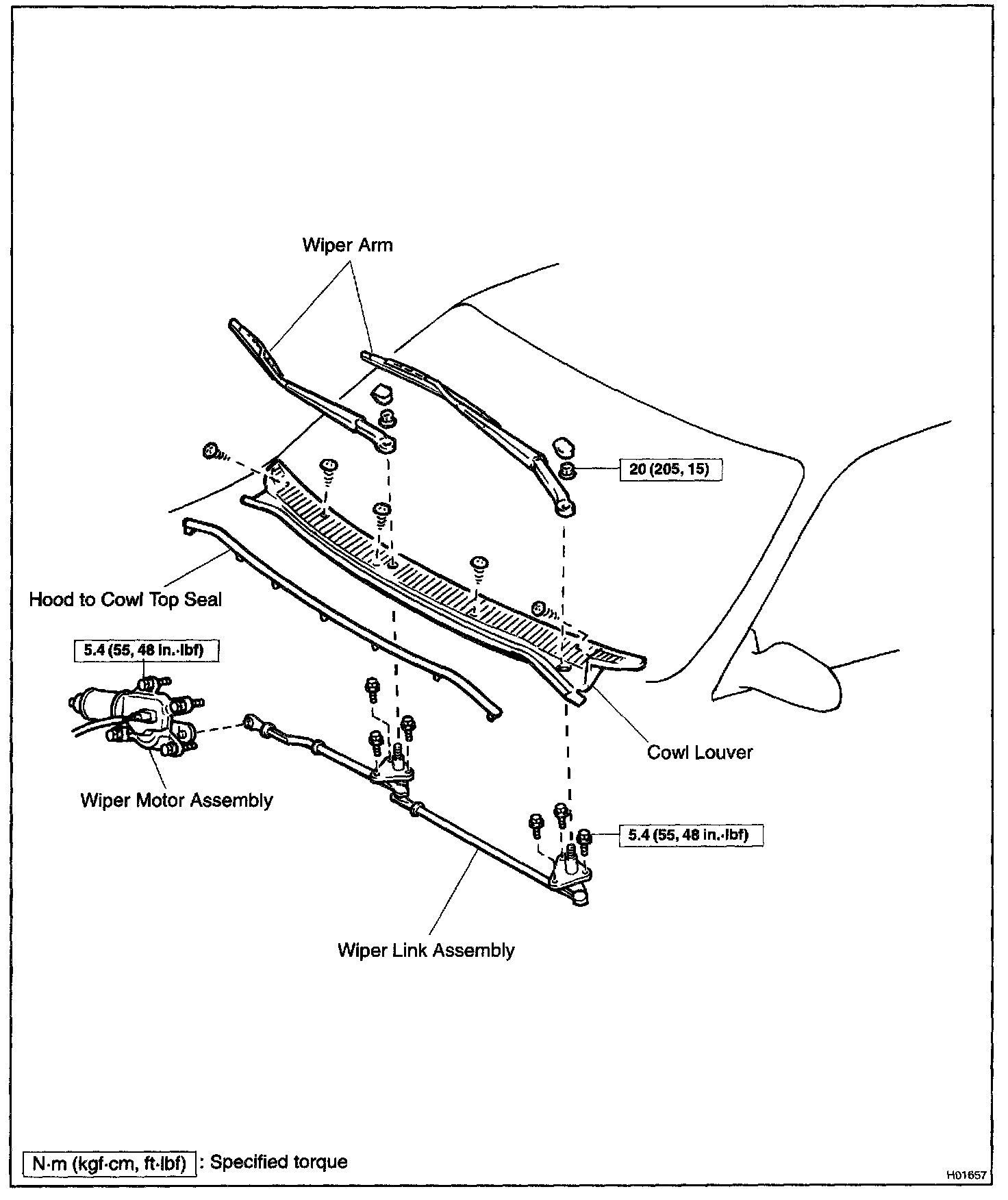 Wiper Arm

20 (205, 15)

Hood to Cowl Top Seal

5.4 (55, 48 in.·lbf)

Cowl Louver

Wiper Motor Assembly

5.4 (55, 48 in.·lbf)

Wiper Link Assembly

N·m (kgf·cm, ft·lbf) : Specified torque

H01657