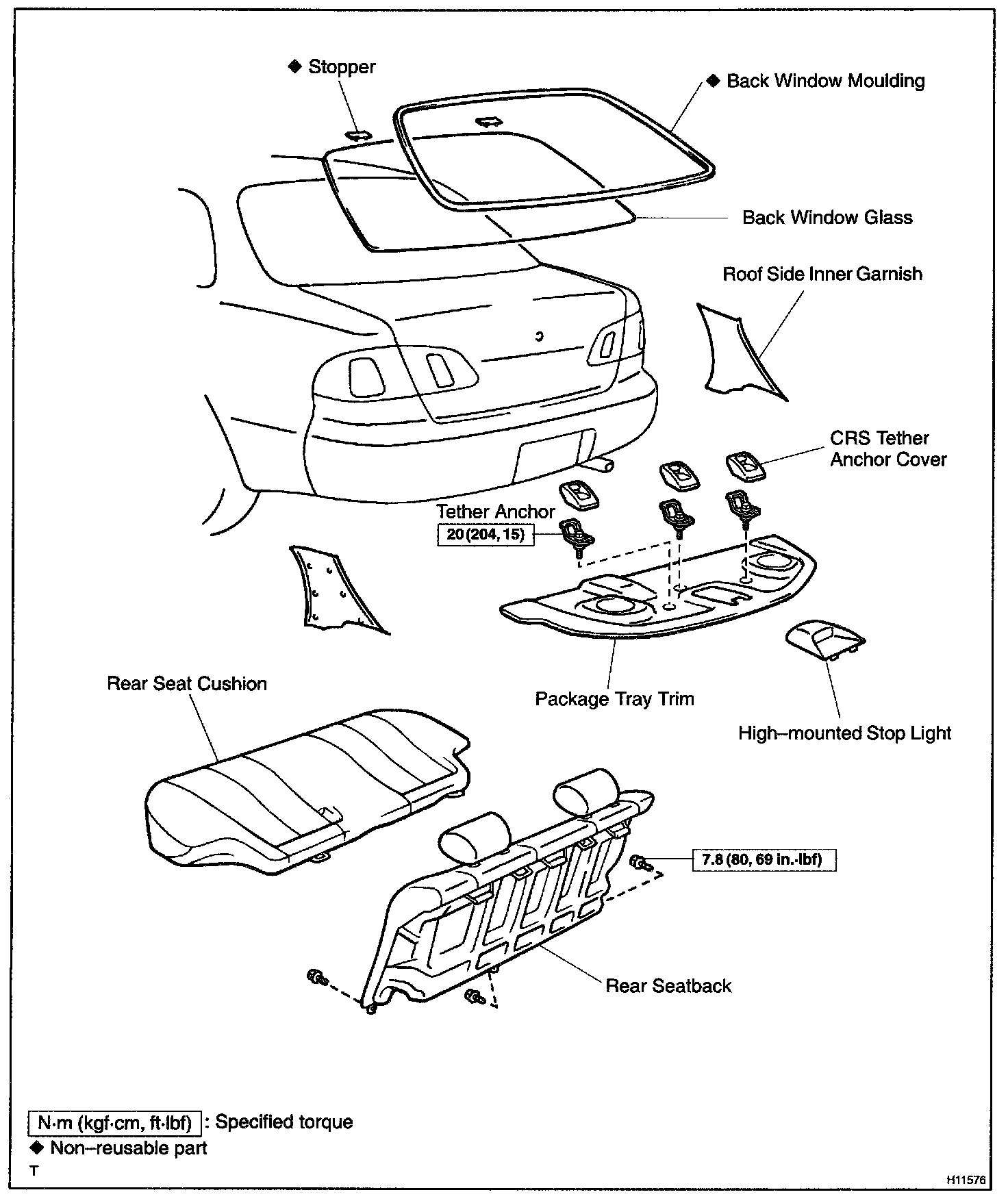 ◆ Stopper

◆ Back Window Moulding

Back Window Glass

Roof Side Inner Garnish

CRS Tether Anchor Cover

Tether Anchor

20 (204, 15)

Package Tray Trim

High–mounted Stop Light

Rear Seat Cushion

7.8 (80, 69 in.·lbf)

Rear Seatback

N·m (kgf·cm, ft·lbf) : Specified torque

◆ Non–reusable part

T

H11576