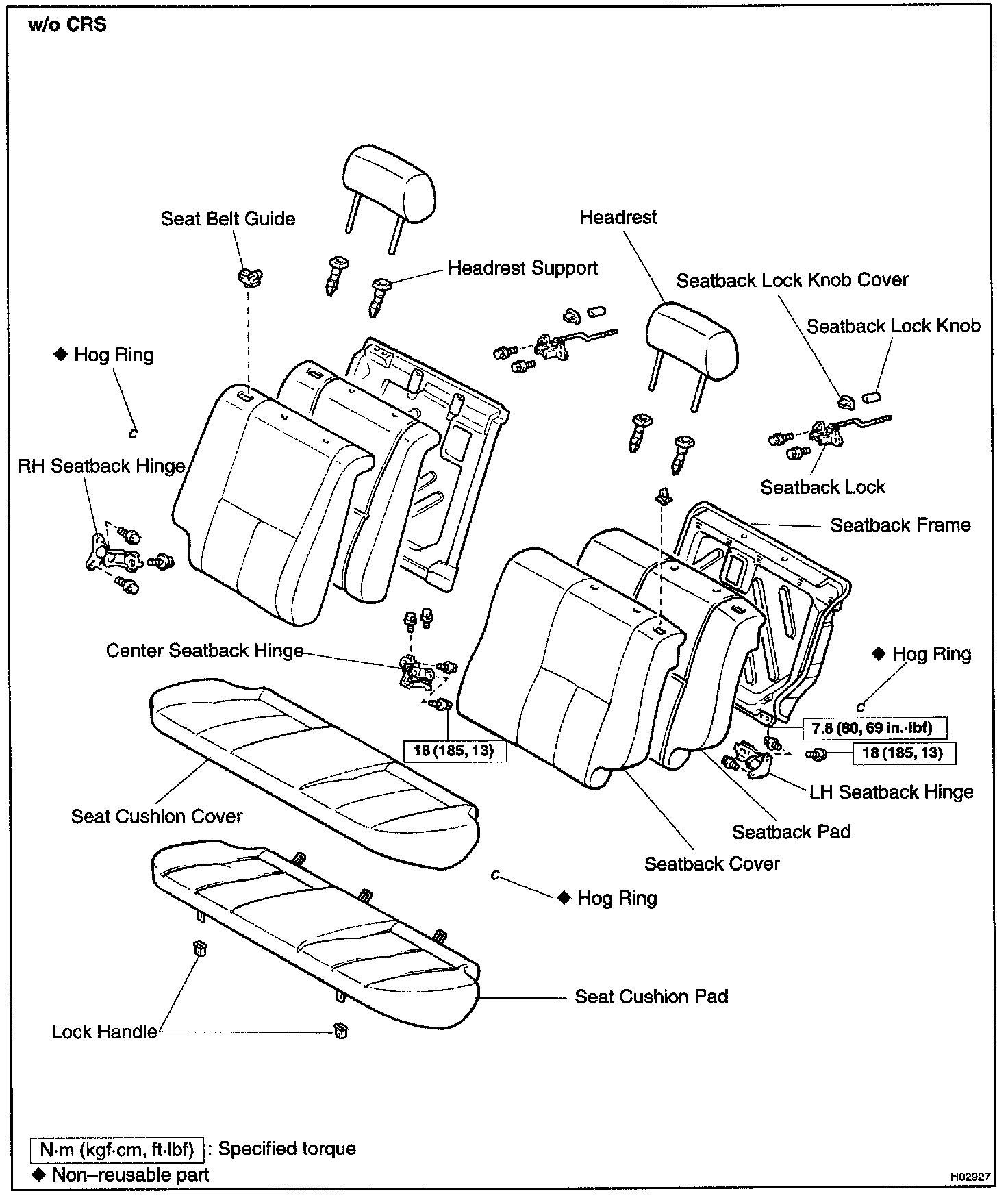 w/o CRS

Seat Belt Guide

Headrest

Headrest Support

Seatback Lock Knob Cover

Seatback Lock Knob

◆ Hog Ring

RH Seatback Hinge

Seatback Lock

Seatback Frame

Center Seatback Hinge

◆ Hog Ring

7.8 (80, 69 in.·lbf)

18 (185, 13)

18 (185, 13)

LH Seatback Hinge

Seat Cushion Cover

Seatback Pad

Seatback Cover

◆ Hog Ring

Seat Cushion Pad

Lock Handle

N·m (kgf·cm, ft·lbf) : Specified torque
◆ Non–reusable part

H02927