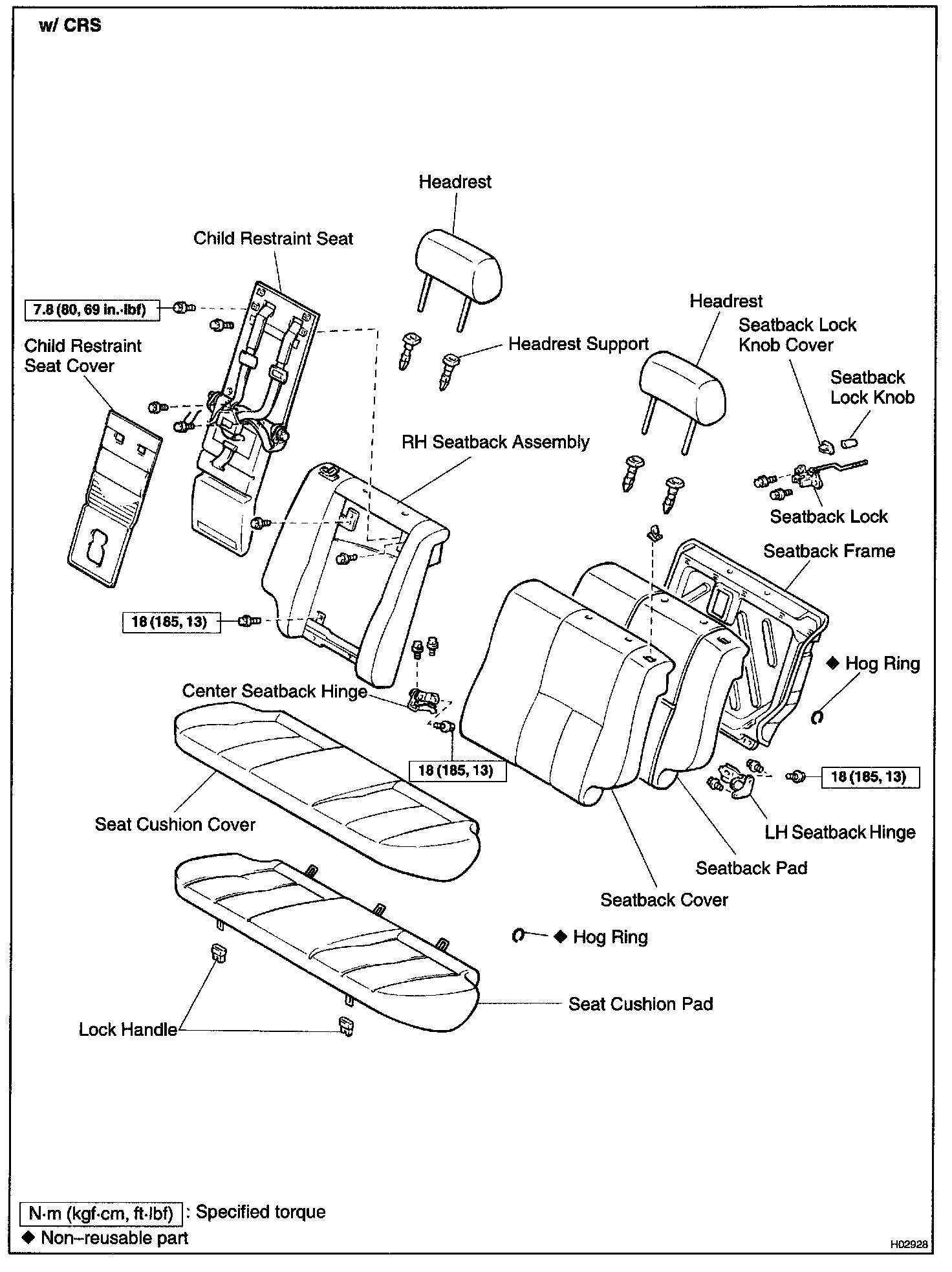 w/ CRS

Headrest

Child Restraint Seat

7.8 (80, 69 in.·lbf)

Child Restraint Seat Cover

Headrest Support

Headrest

Seatback Lock Knob Cover

Seatback Lock Knob

RH Seatback Assembly

Seatback Lock

Seatback Frame

18 (185, 13)

◆ Hog Ring

Center Seatback Hinge

18 (185, 13)

18 (185, 13)

Seat Cushion Cover

LH Seatback Hinge

Seatback Pad

Seatback Cover

◆ Hog Ring

Seat Cushion Pad

Lock Handle

N·m (kgf·cm, ft·lbf) : Specified torque
◆ Non–reusable part

H02928