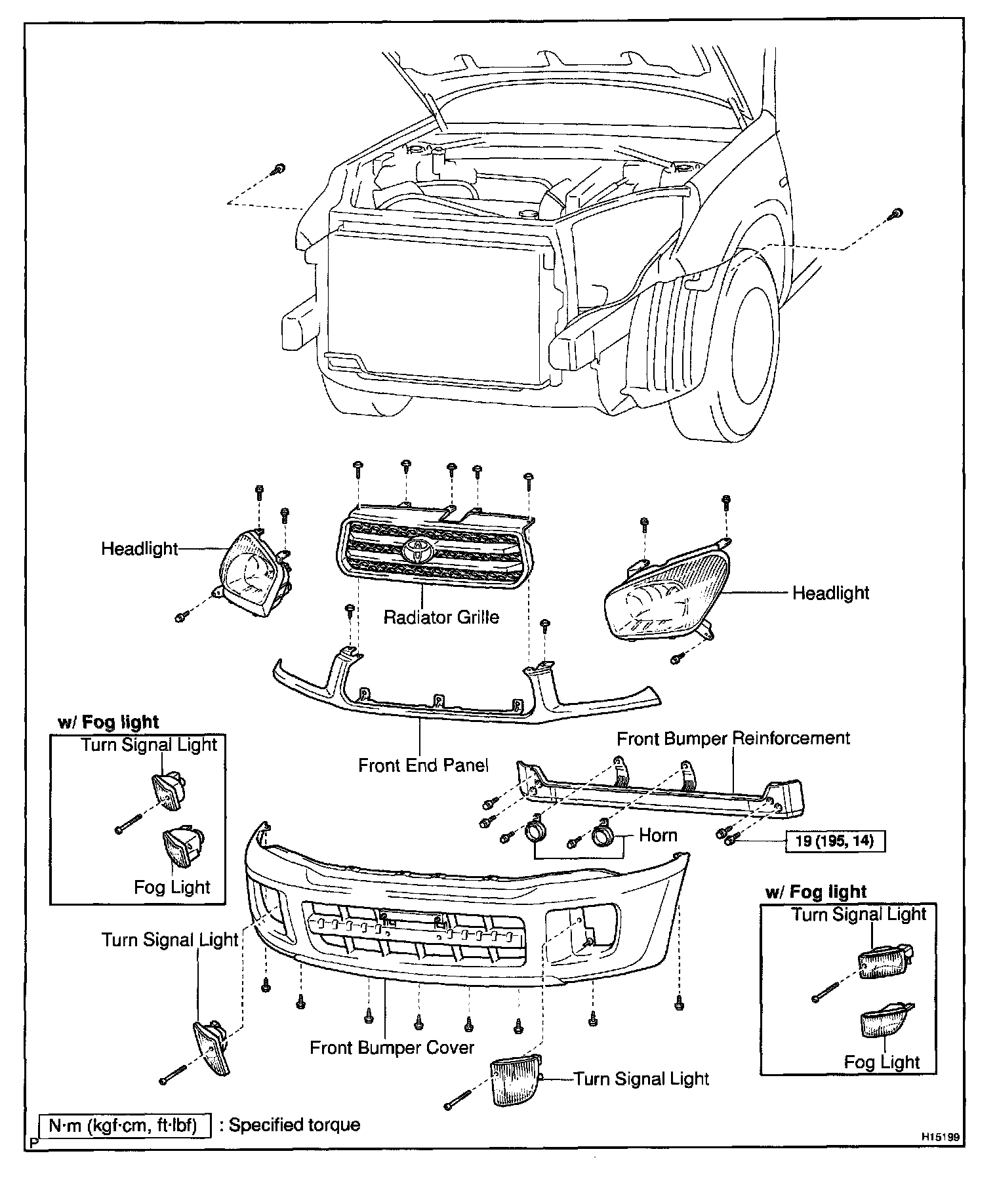 Headlight

Radiator Grille

Headlight

w/ Fog light

Turn Signal Light

Fog Light

Front End Panel

Front Bumper Reinforcement

Horn

19 (195, 14)

w/ Fog light

Turn Signal Light

Fog Light

Turn Signal Light

Front Bumper Cover

Turn Signal Light

N·m (kgf·cm, ft·lbf) : Specified torque

P

H15199