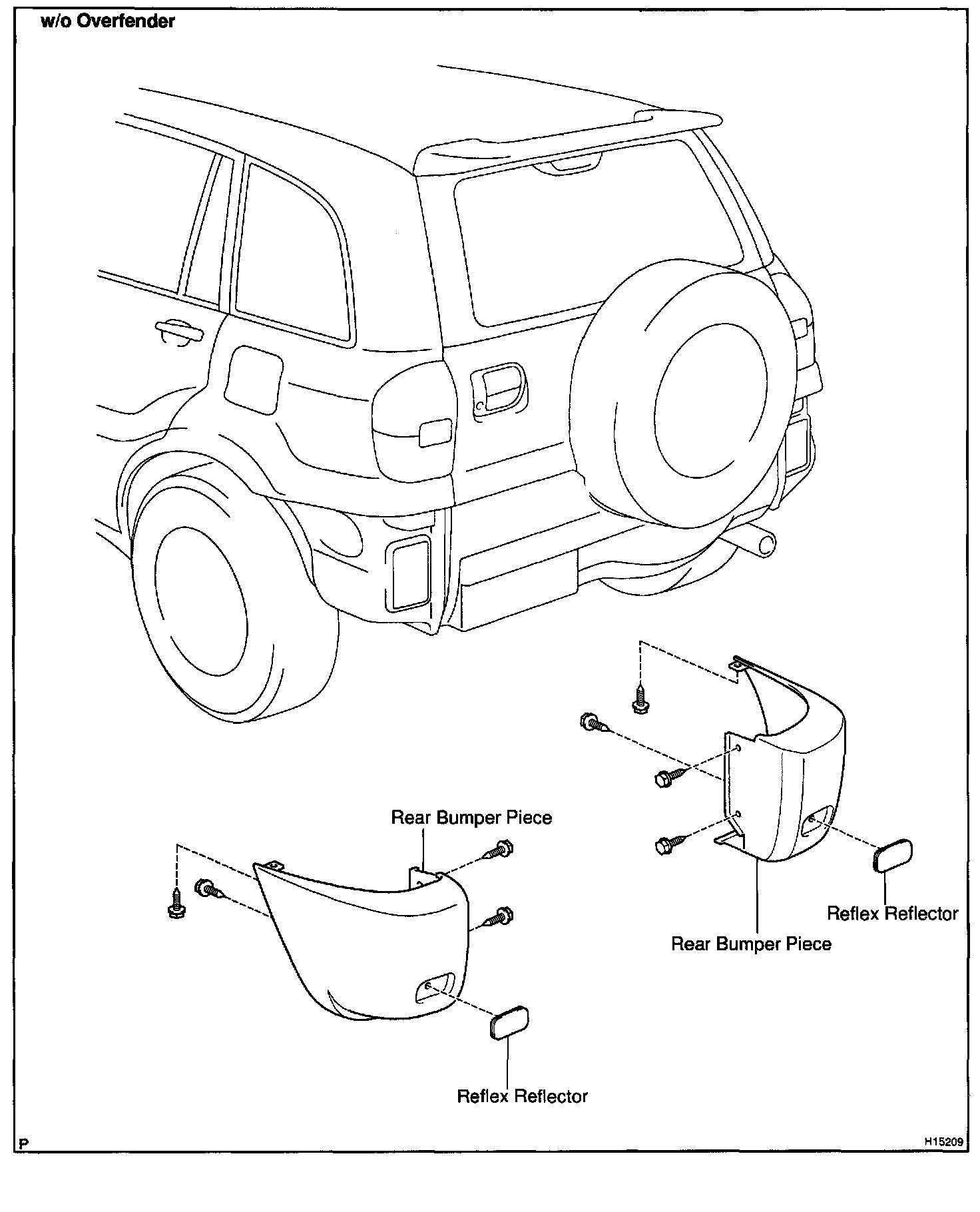 w/o Overfender

Rear Bumper Piece

Reflex Reflector

Rear Bumper Piece

Reflex Reflector

P

H15209