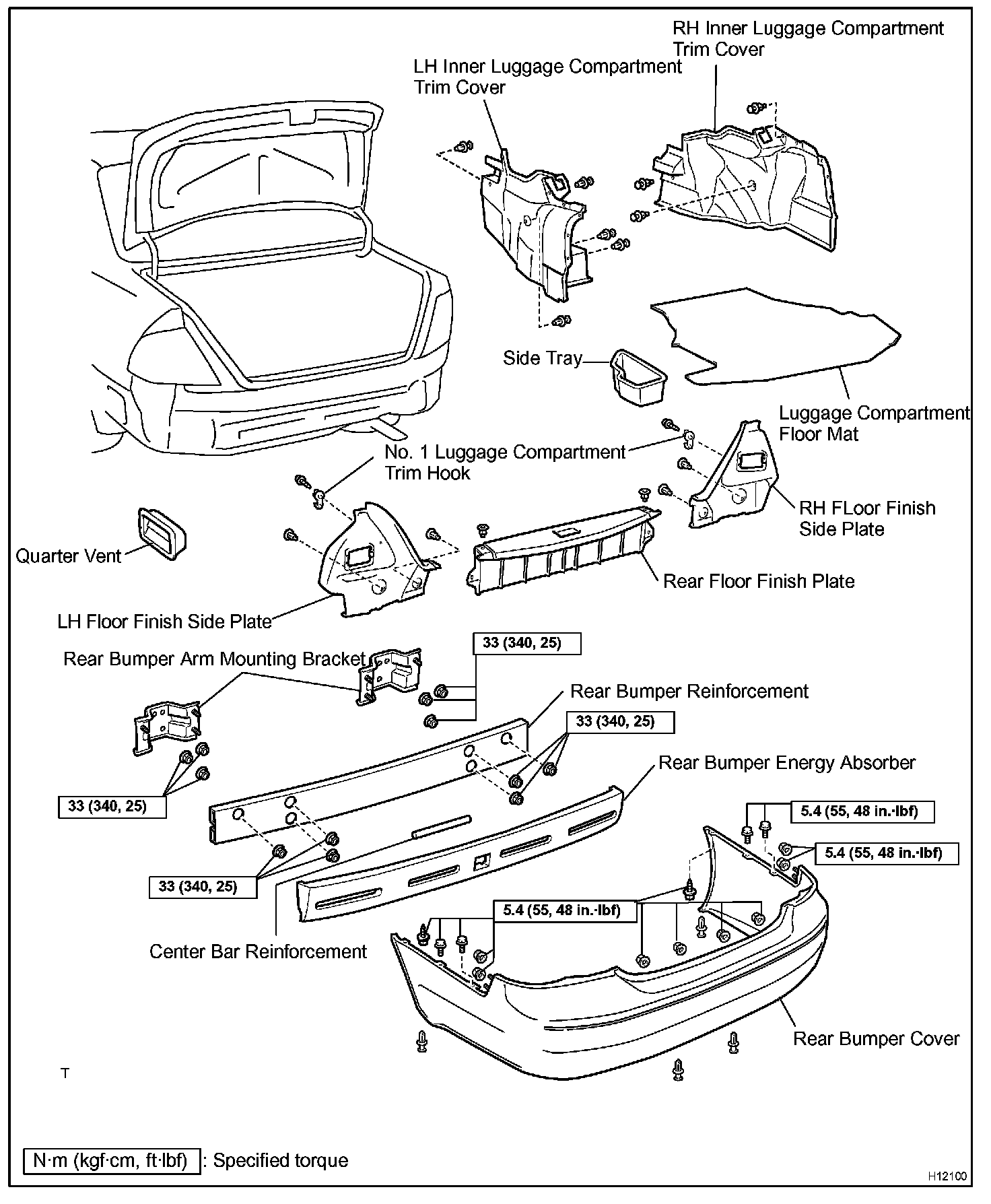 RH Inner Luggage Compartment Trim Cover

LH Inner Luggage Compartment Trim Cover

Side Tray

Luggage Compartment Floor Mat

No. 1 Luggage Compartment Trim Hook

RH FLoor Finish Side Plate

Quarter Vent

Rear Floor Finish Plate

LH Floor Finish Side Plate

Rear Bumper Arm Mounting Bracket

33 (340, 25)

Rear Bumper Reinforcement

33 (340, 25)

Rear Bumper Energy Absorber

33 (340, 25)

5.4 (55, 48 in.·lbf)

5.4 (55, 48 in.·lbf)

33 (340, 25)

5.4 (55, 48 in.·lbf)

Center Bar Reinforcement

Rear Bumper Cover

T

N·m (kgf·cm, ft·lbf) : Specified torque

H12100