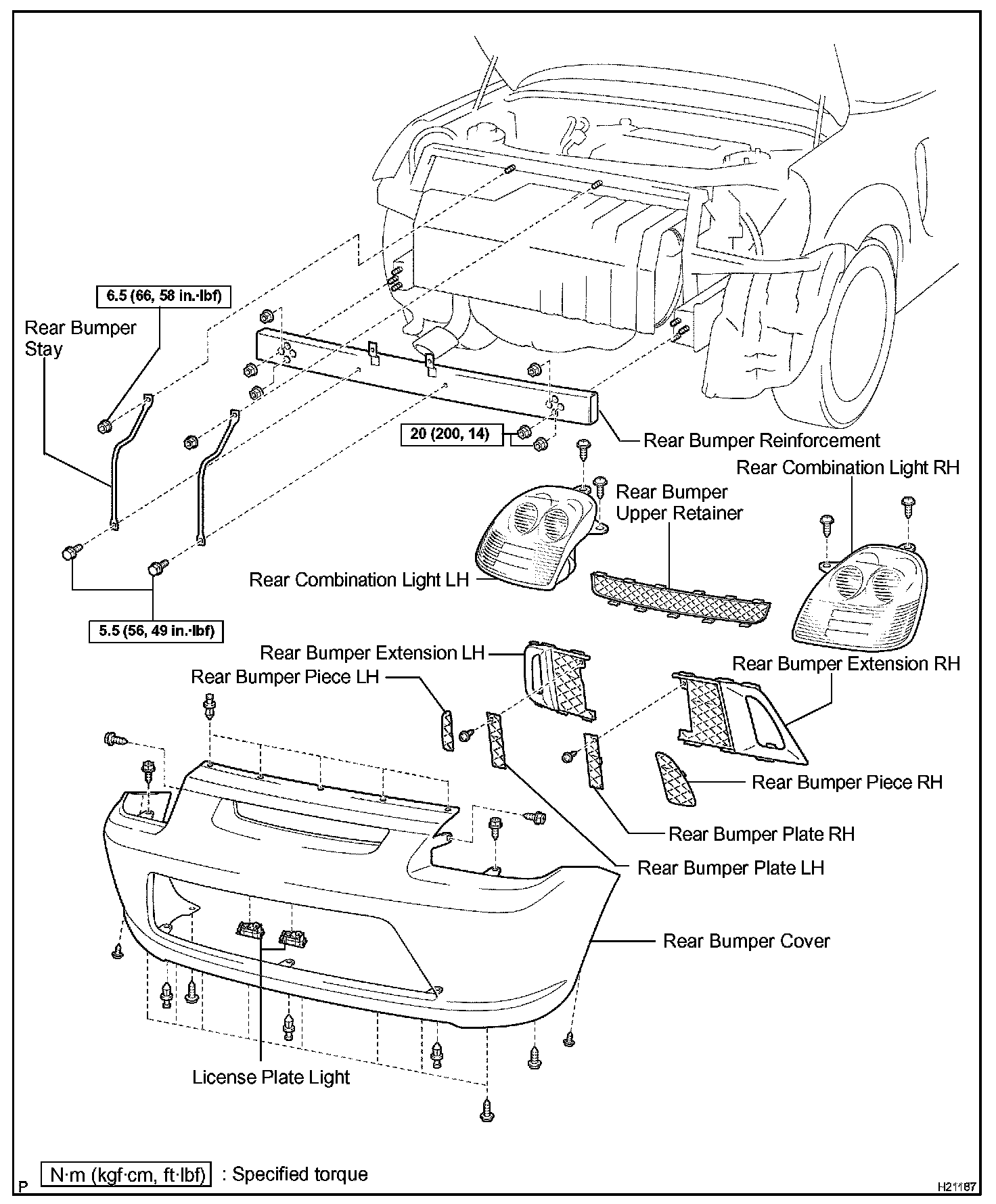 6.5 (66, 58 in.·lbf)

Rear Bumper Stay

20 (200, 14)

Rear Bumper Reinforcement

Rear Combination Light RH

Rear Bumper Upper Retainer

Rear Combination Light LH

5.5 (56, 49 in.·lbf)

Rear Bumper Extension LH

Rear Bumper Piece LH

Rear Bumper Extension RH

Rear Bumper Piece RH

Rear Bumper Plate RH

Rear Bumper Plate LH

Rear Bumper Cover

License Plate Light

P

N·m (kgf·cm, ft·lbf) : Specified torque

H21167