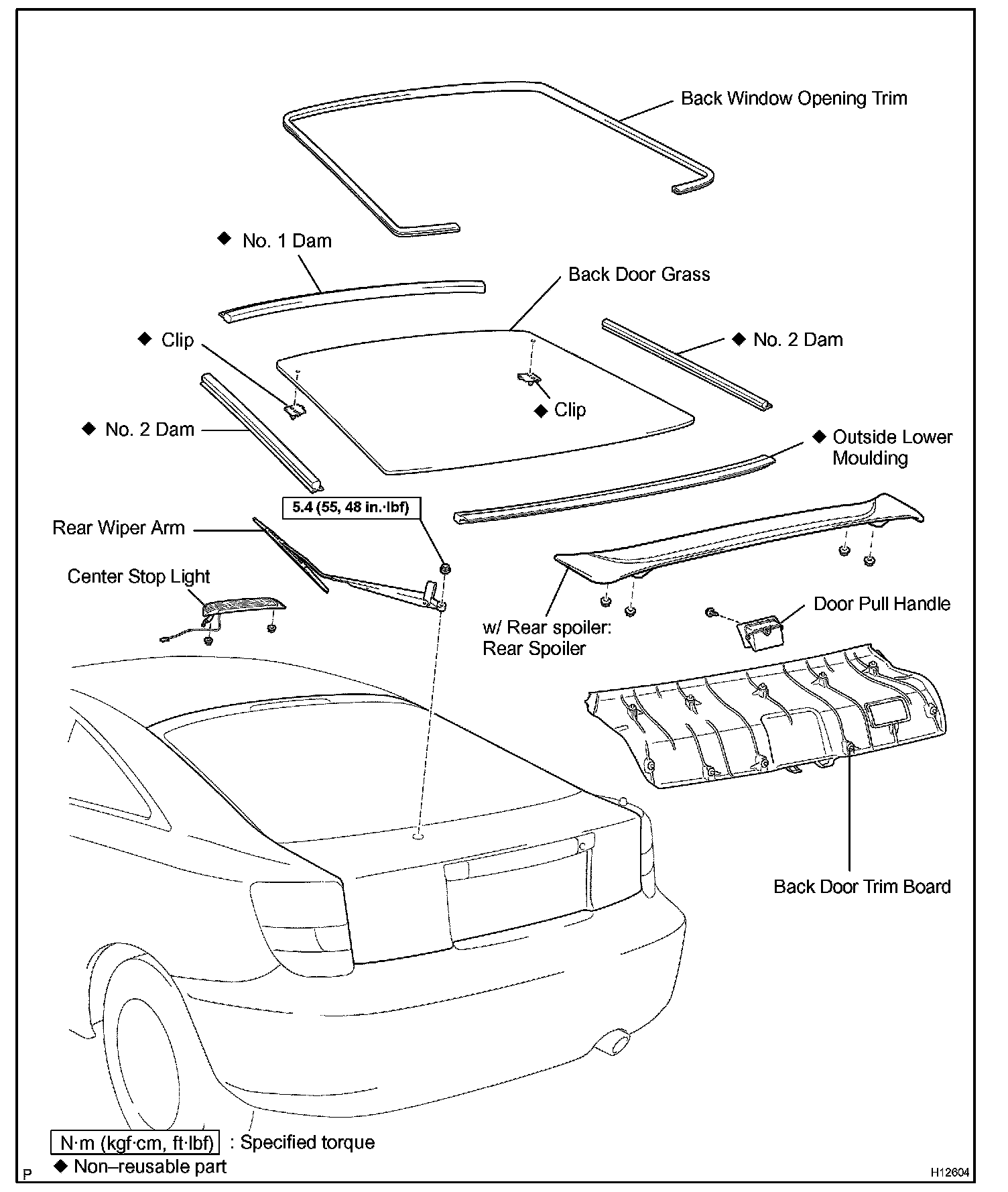 Back Window Opening Trim

◆ No. 1 Dam

Back Door Grass

◆ Clip

◆ No. 2 Dam

◆ Clip

◆ No. 2 Dam

◆ Outside Lower Moulding

5.4 (55, 48 in.·lbf)

Rear Wiper Arm

Center Stop Light

w/ Rear spoiler: Rear Spoiler

Door Pull Handle

Back Door Trim Board

N·m (kgf·cm, ft·lbf) : Specified torque

◆ Non–reusable part

P

H12604