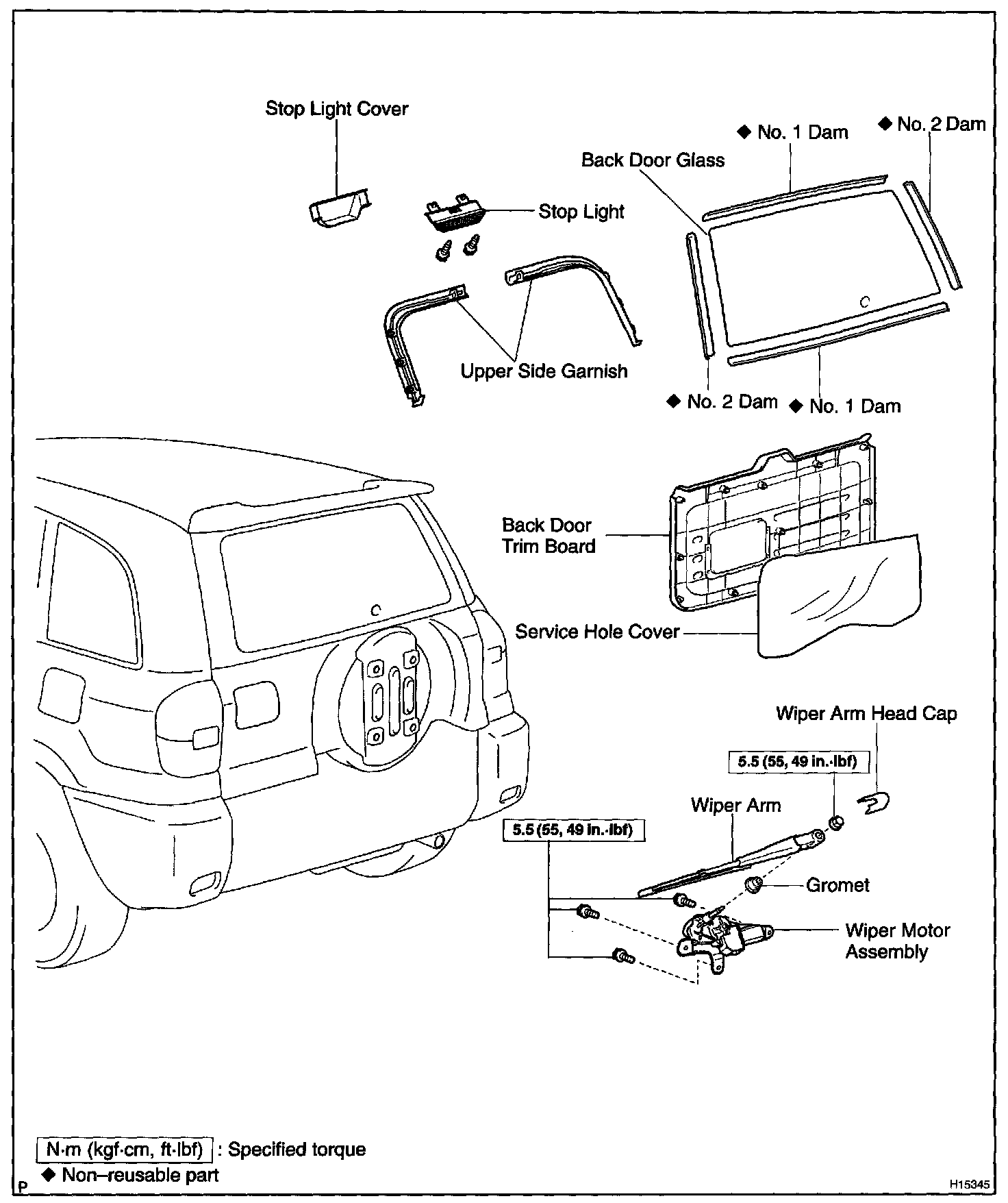 Stop Light Cover

◆ No. 1 Dam

◆ No. 2 Dam

Back Door Glass

Stop Light

Upper Side Garnish

◆ No. 2 Dam

◆ No. 1 Dam

Back Door Trim Board

Service Hole Cover

Wiper Arm Head Cap

5.5 (55, 49 in.·lbf)

Wiper Arm

5.5 (55, 49 in.·lbf)

Gromet

Wiper Motor Assembly

N·m (kgf·cm, ft·lbf) : Specified torque

◆ Non–reusable part

P

H15345