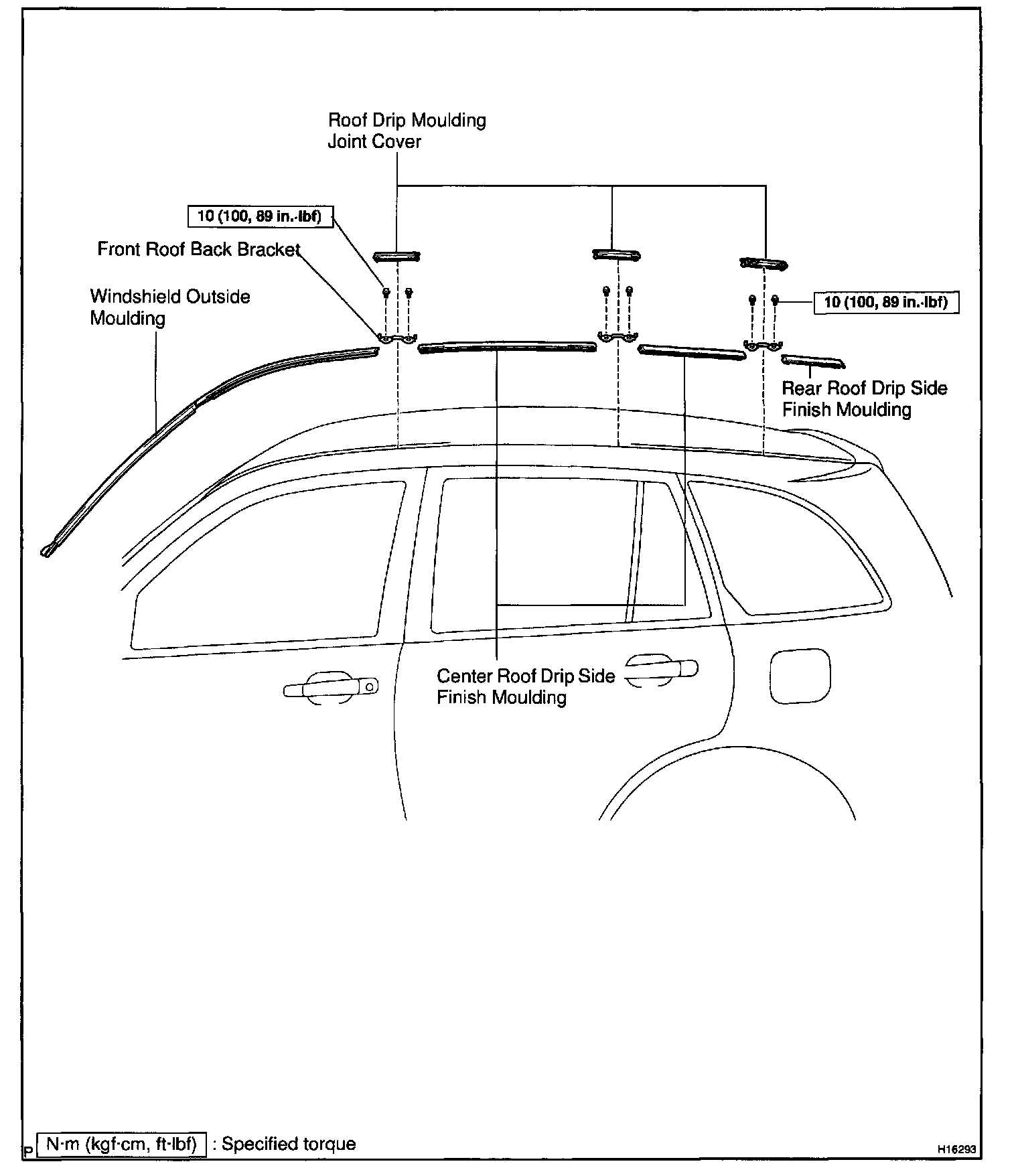 Roof Drip Moulding Joint Cover

10 (100, 89 in.·lbf)

Front Roof Back Bracket

Windshield Outside Moulding

10 (100, 89 in.·lbf)

Rear Roof Drip Side Finish Moulding

Center Roof Drip Side Finish Moulding

P

N·m (kgf·cm, ft·lbf) : Specified torque

H16293