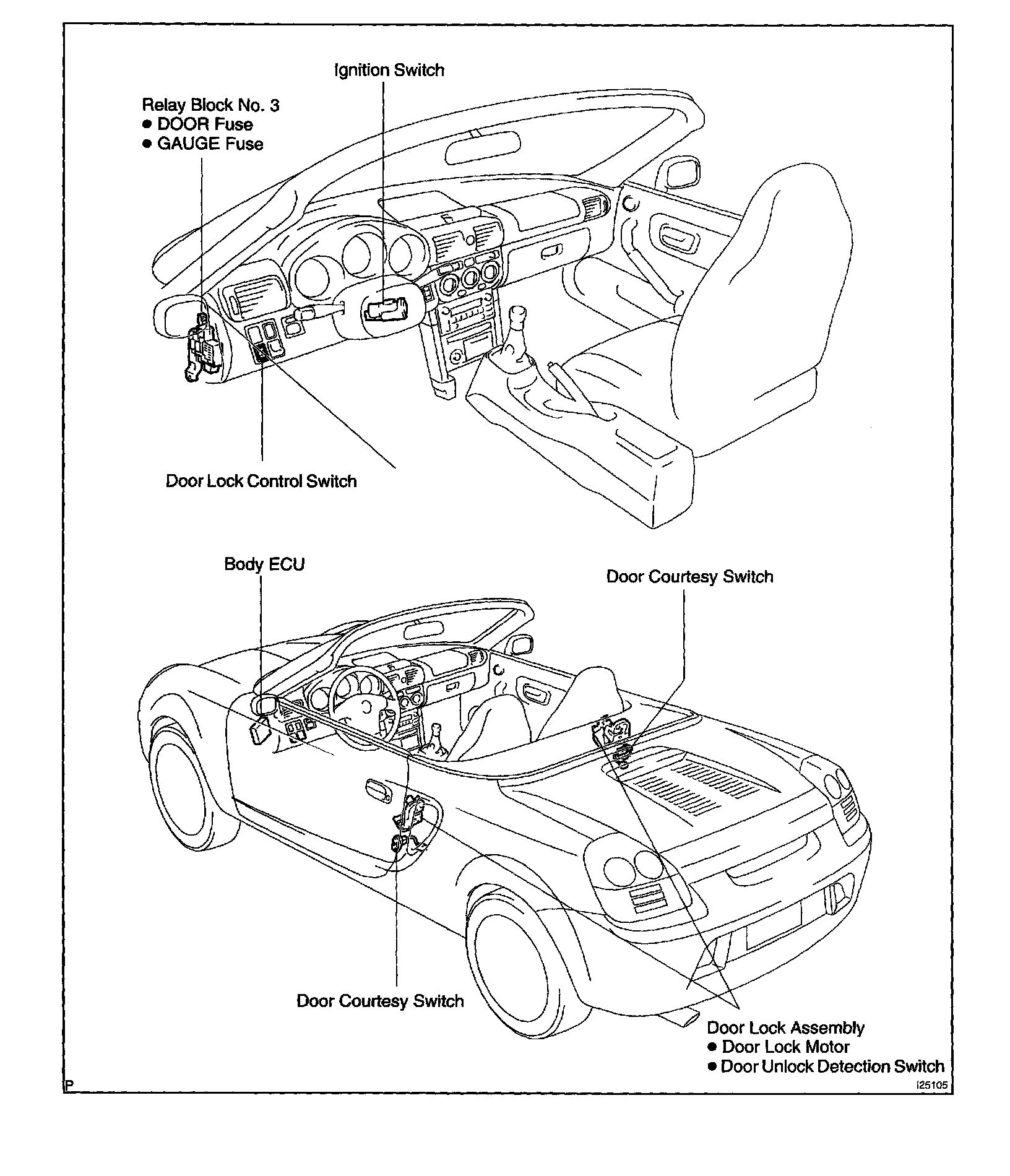 Ignition Switch

Relay Block No. 3
● DOOR Fuse
● GAUGE Fuse

Door Lock Control Switch

Body ECU

Door Courtesy Switch

Door Courtesy Switch

Door Lock Assembly
● Door Lock Motor
● Door Unlock Detection Switch

P

I25105