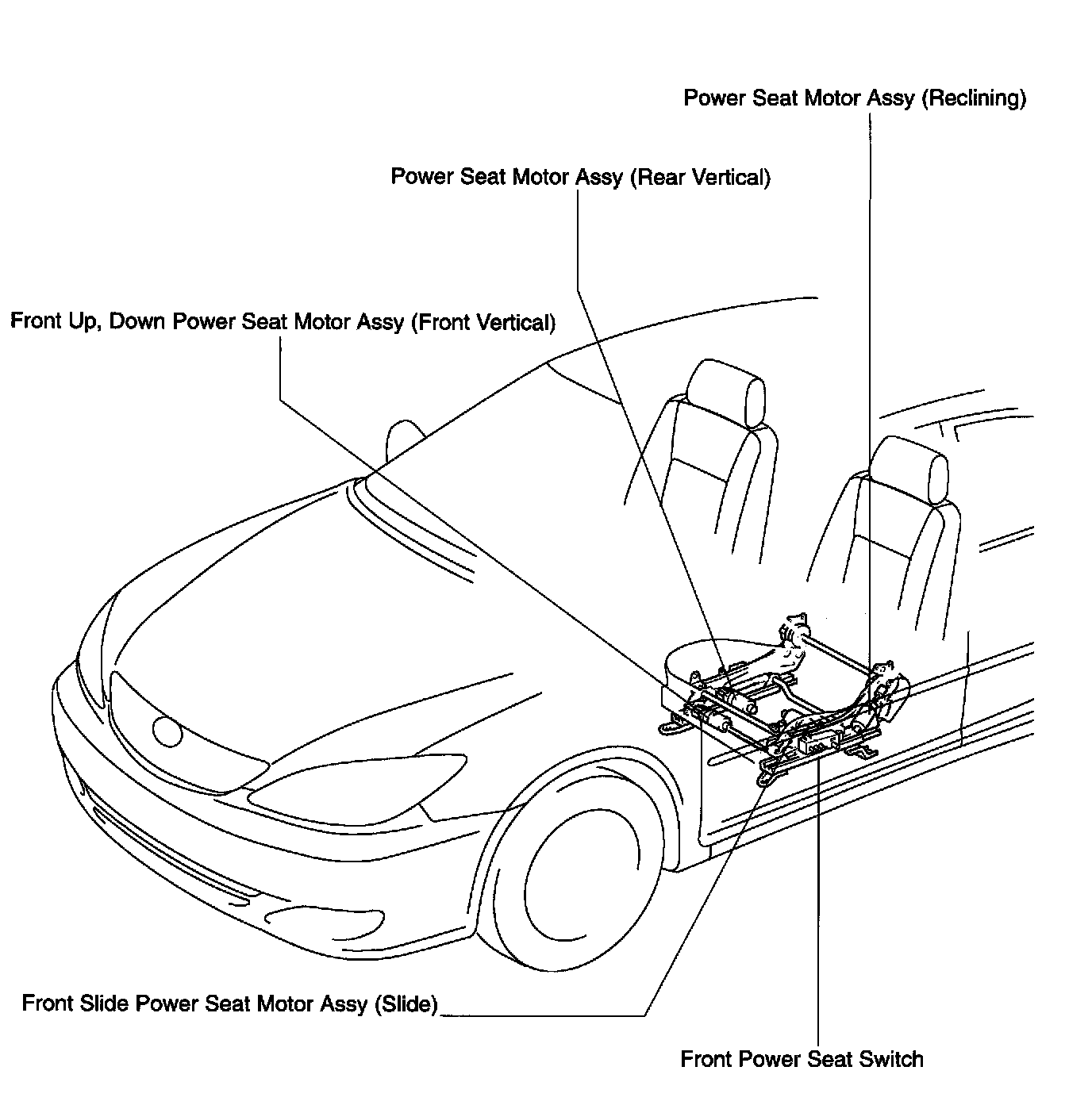 Power Seat Motor Assy (Reclining)

Power Seat Motor Assy (Rear Vertical)

Front Up, Down Power Seat Motor Assy (Front Vertical)

Front Slide Power Seat Motor Assy (Slide)

Front Power Seat Switch