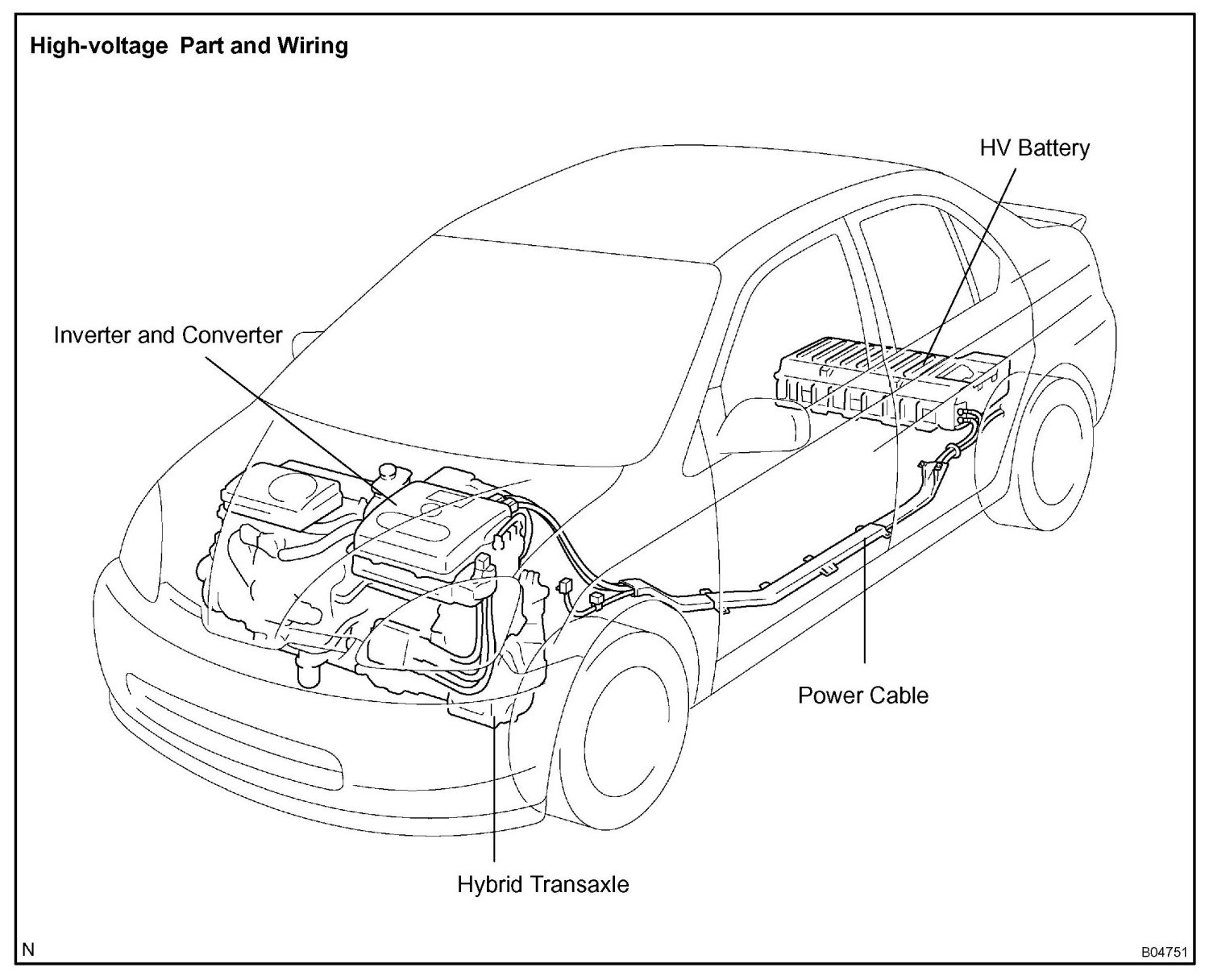 High-voltage Part and Wiring

HV Battery

Inverter and Converter

Power Cable

Hybrid Transaxle

N

B04751