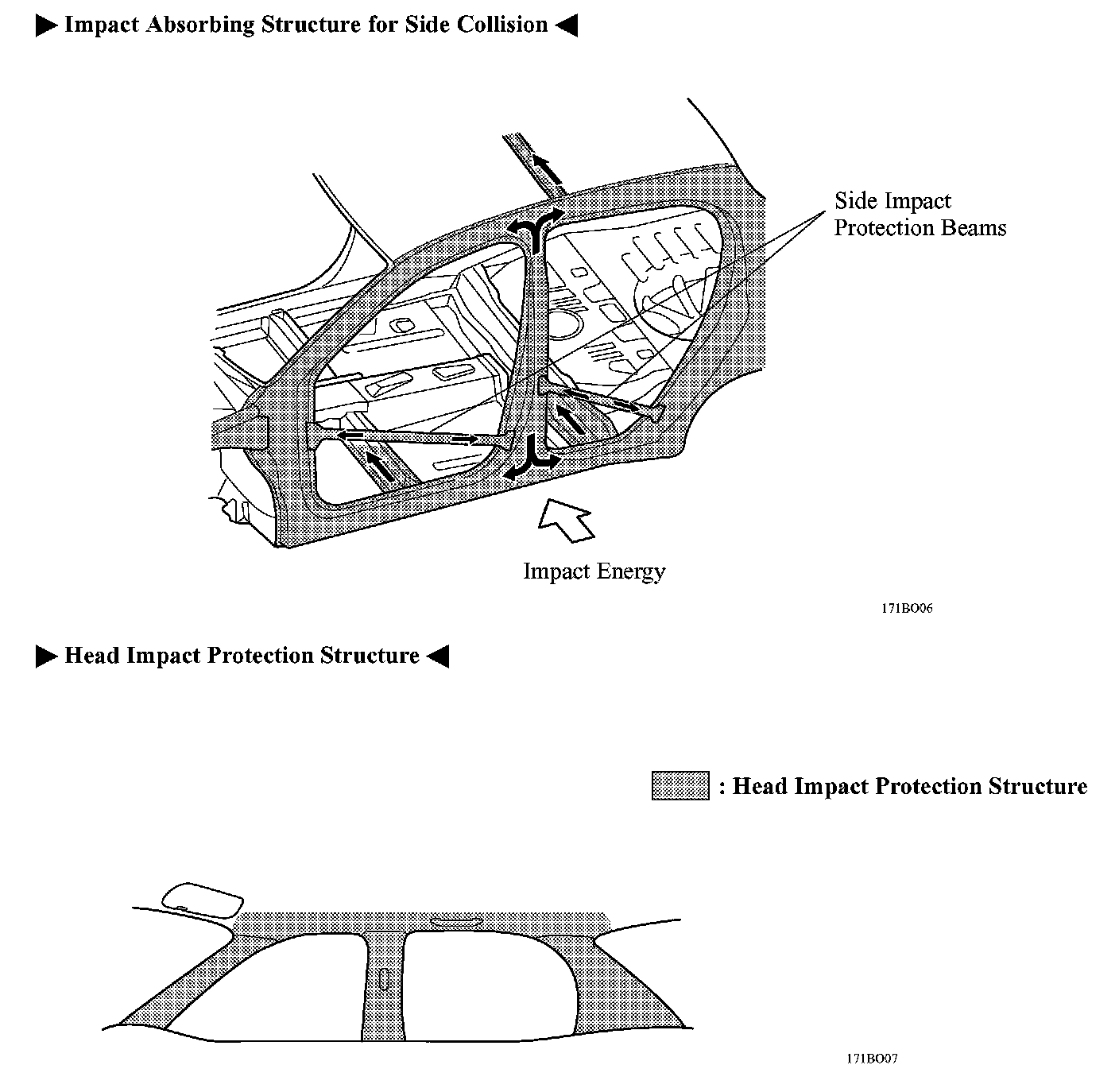 ▶ Impact Absorbing Structure for Side Collision ◀

Side Impact Protection Beams

Impact Energy

171BO06

▶ Head Impact Protection Structure ◀

: Head Impact Protection Structure

171BO07