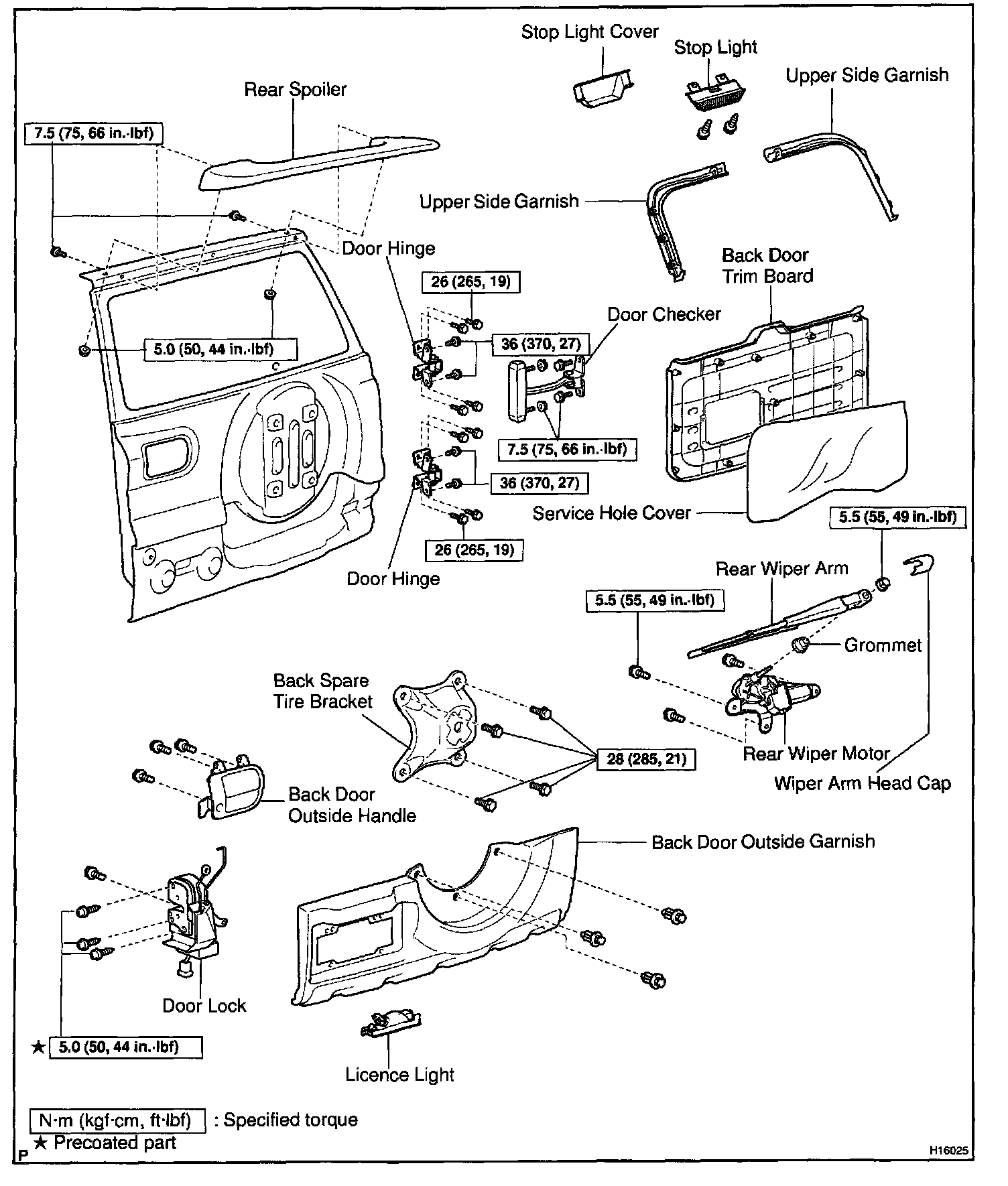 Stop Light Cover

Stop Light

Upper Side Garnish

Rear Spoiler

7.5 (75, 66 in.·lbf)

Upper Side Garnish

Door Hinge

Back Door Trim Board

26 (265, 19)

Door Checker

5.0 (50, 44 in.·lbf)

36 (370, 27)

7.5 (75, 66 in.·lbf)

36 (370, 27)

Service Hole Cover

5.5 (55, 49 in.·lbf)

26 (265, 19)

Door Hinge

Rear Wiper Arm

5.5 (55, 49 in.·lbf)

Grommet

Back Spare Tire Bracket

28 (285, 21)

Rear Wiper Motor

Wiper Arm Head Cap

Back Door Outside Handle

Back Door Outside Garnish

Door Lock

★ 5.0 (50, 44 in.·lbf)

Licence Light

N·m (kgf·cm, ft·lbf) : Specified torque

★ Precoated part

P

H16025