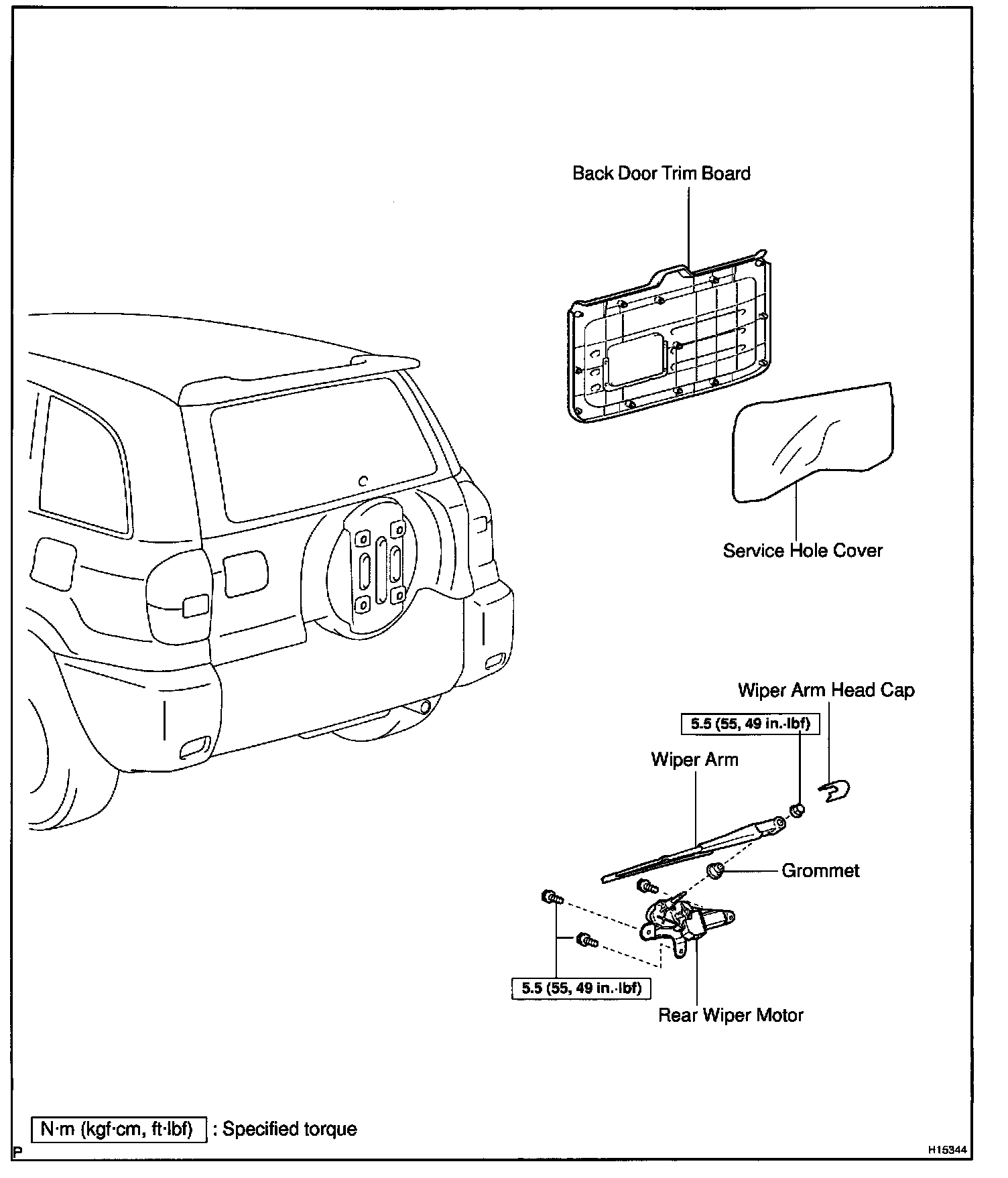 Back Door Trim Board

Service Hole Cover

Wiper Arm Head Cap

5.5 (55, 49 in.·lbf)

Wiper Arm

Grommet

5.5 (55, 49 in.·lbf)

Rear Wiper Motor

N·m (kgf·cm, ft·lbf) : Specified torque

P

H15344