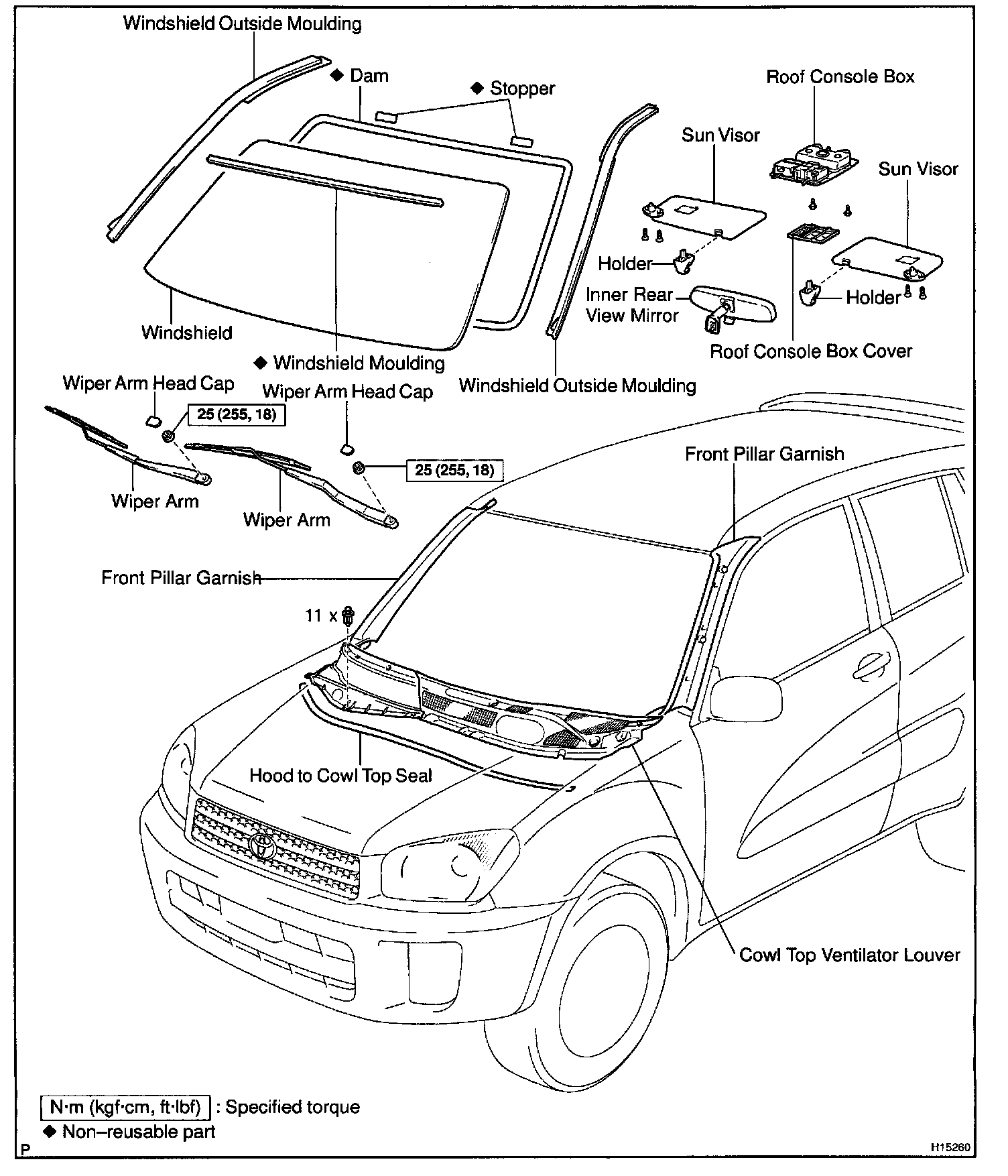 Windshield Outside Moulding

◆ Dam

◆ Stopper

Roof Console Box

Sun Visor

Sun Visor

Holder

Inner Rear View Mirror

Holder

Windshield

◆ Windshield Moulding

Roof Console Box Cover

Windshield Outside Moulding

Wiper Arm Head Cap

Wiper Arm Head Cap

25 (255, 18)

25 (255, 18)

Wiper Arm

Wiper Arm

Front Pillar Garnish

Front Pillar Garnish

11 x

Hood to Cowl Top Seal

Cowl Top Ventilator Louver

N·m (kgf·cm, ft·lbf) : Specified torque

◆ Non–reusable part

P

H15260