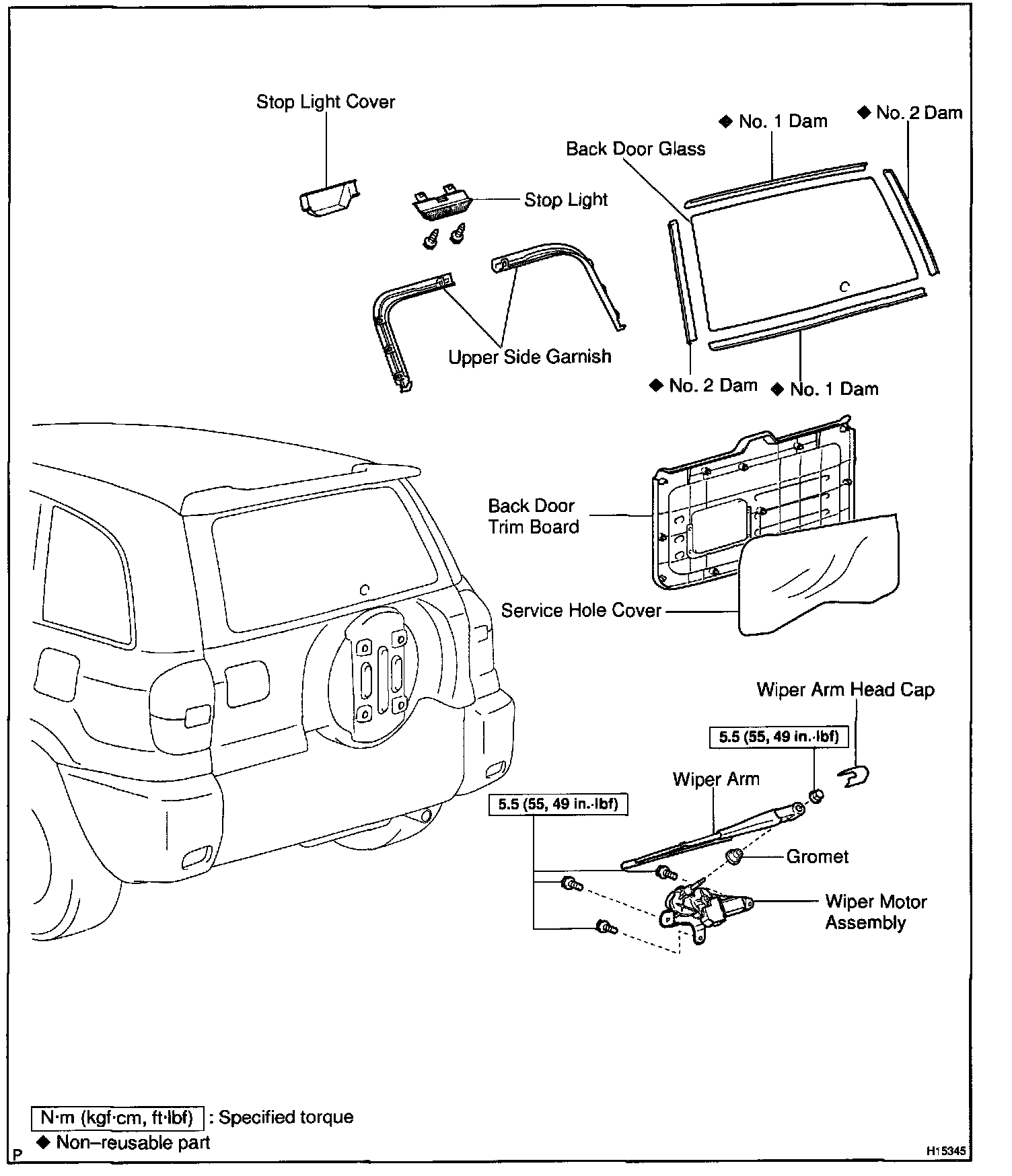 Stop Light Cover

◆ No. 1 Dam

◆ No. 2 Dam

Back Door Glass

Stop Light

Upper Side Garnish

◆ No. 2 Dam

◆ No. 1 Dam

Back Door Trim Board

Service Hole Cover

Wiper Arm Head Cap

5.5 (55, 49 in.·lbf)

Wiper Arm

5.5 (55, 49 in.·lbf)

Gromet

Wiper Motor Assembly

N·m (kgf·cm, ft·lbf) : Specified torque

◆ Non–reusable part

P

H15345