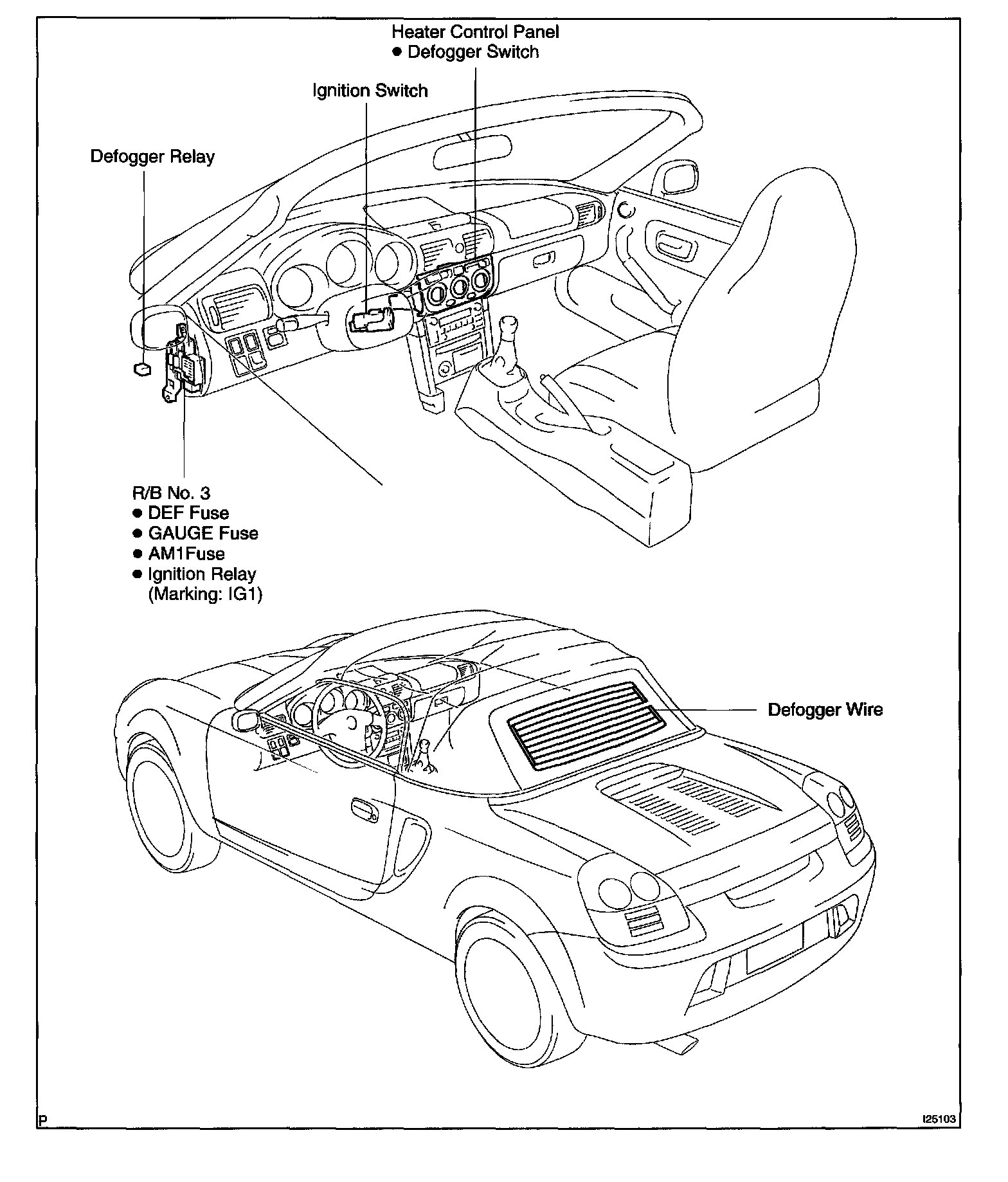 Heater Control Panel
● Defogger Switch

Ignition Switch

Defogger Relay

R/B No. 3
● DEF Fuse
● GAUGE Fuse
● AM1Fuse
● Ignition Relay
(Marking: IG1)

Defogger Wire

P

I25103