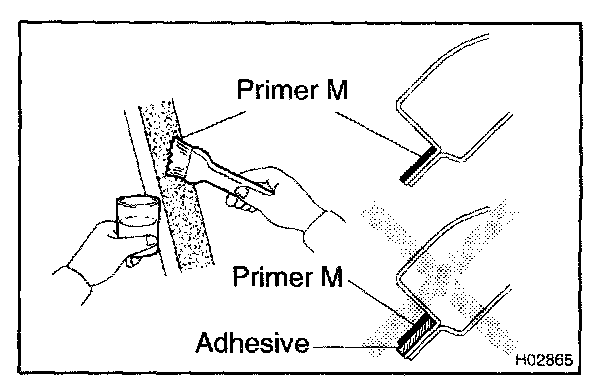 Primer M

Primer M

Adhesive

H02865