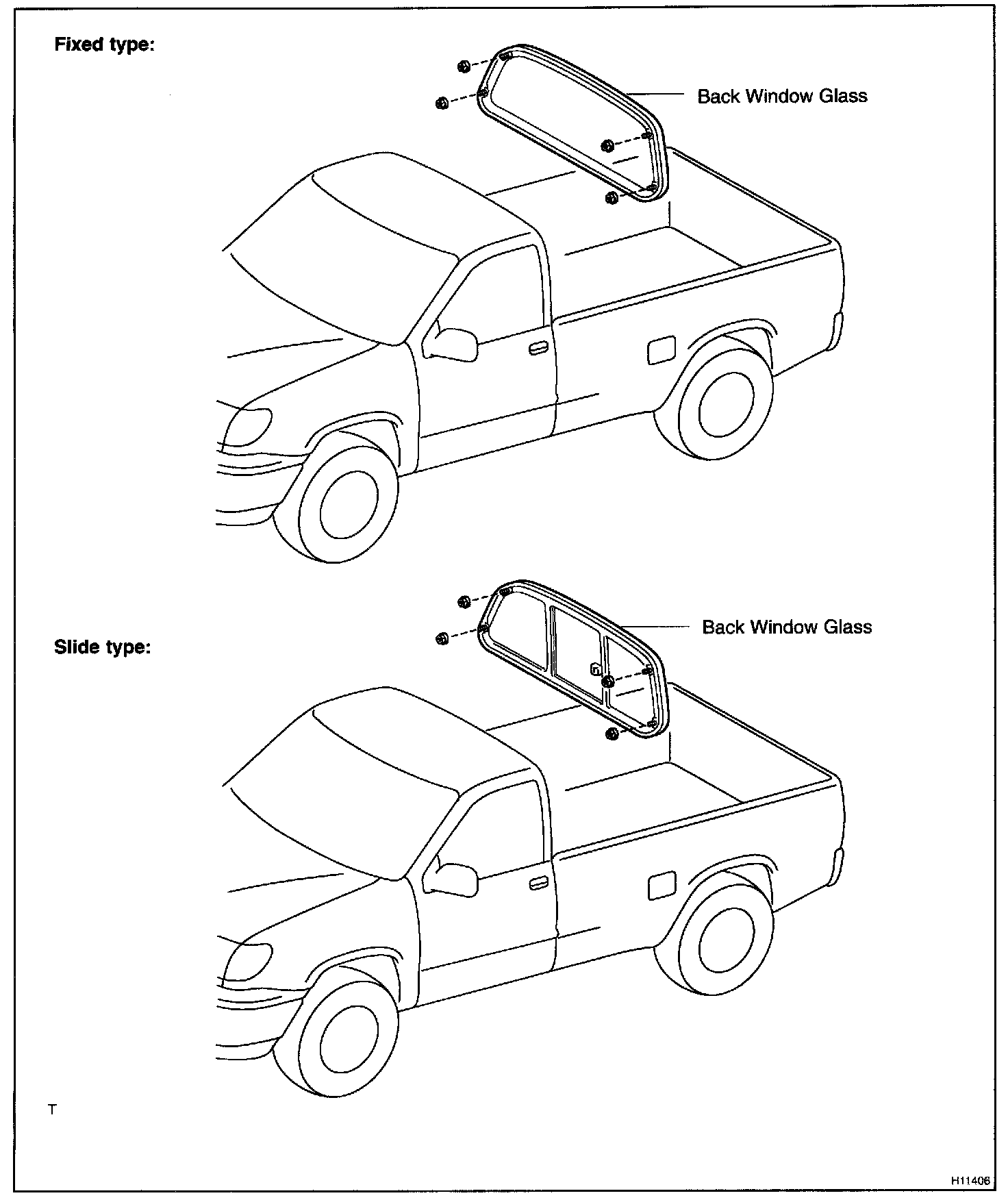 Fixed type:

Back Window Glass

Slide type:

Back Window Glass

T

H11406