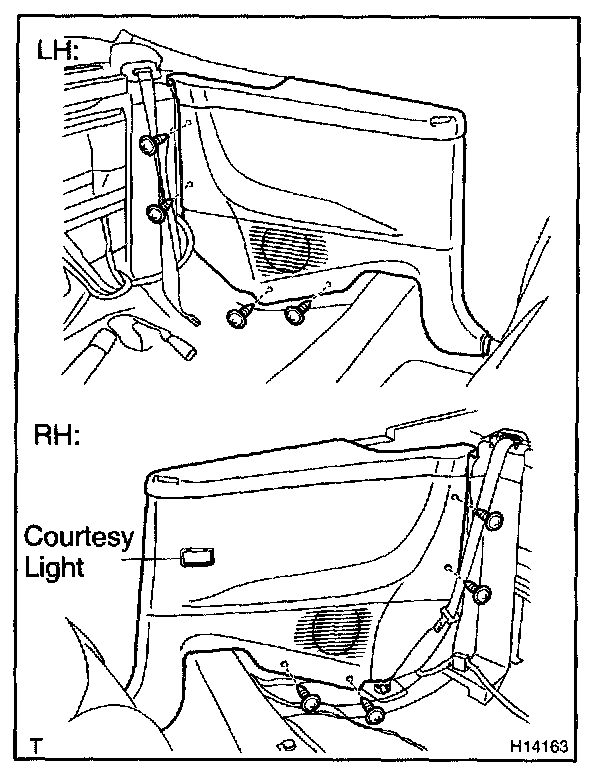 LH:

RH:

Courtesy Light

T

H14163