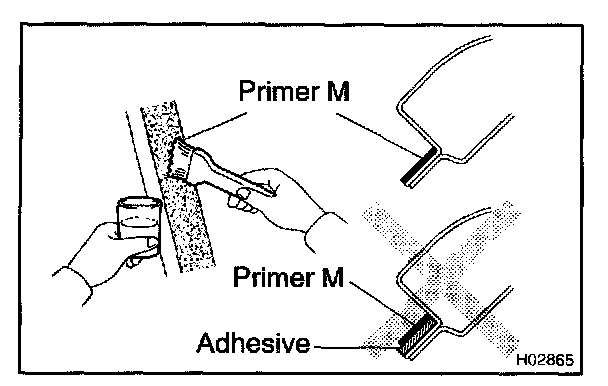 Primer M

Primer M

Adhesive

H02865