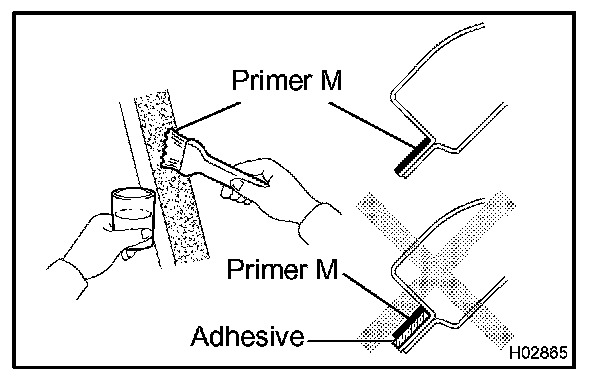 Primer M
Primer M
Adhesive
H02865