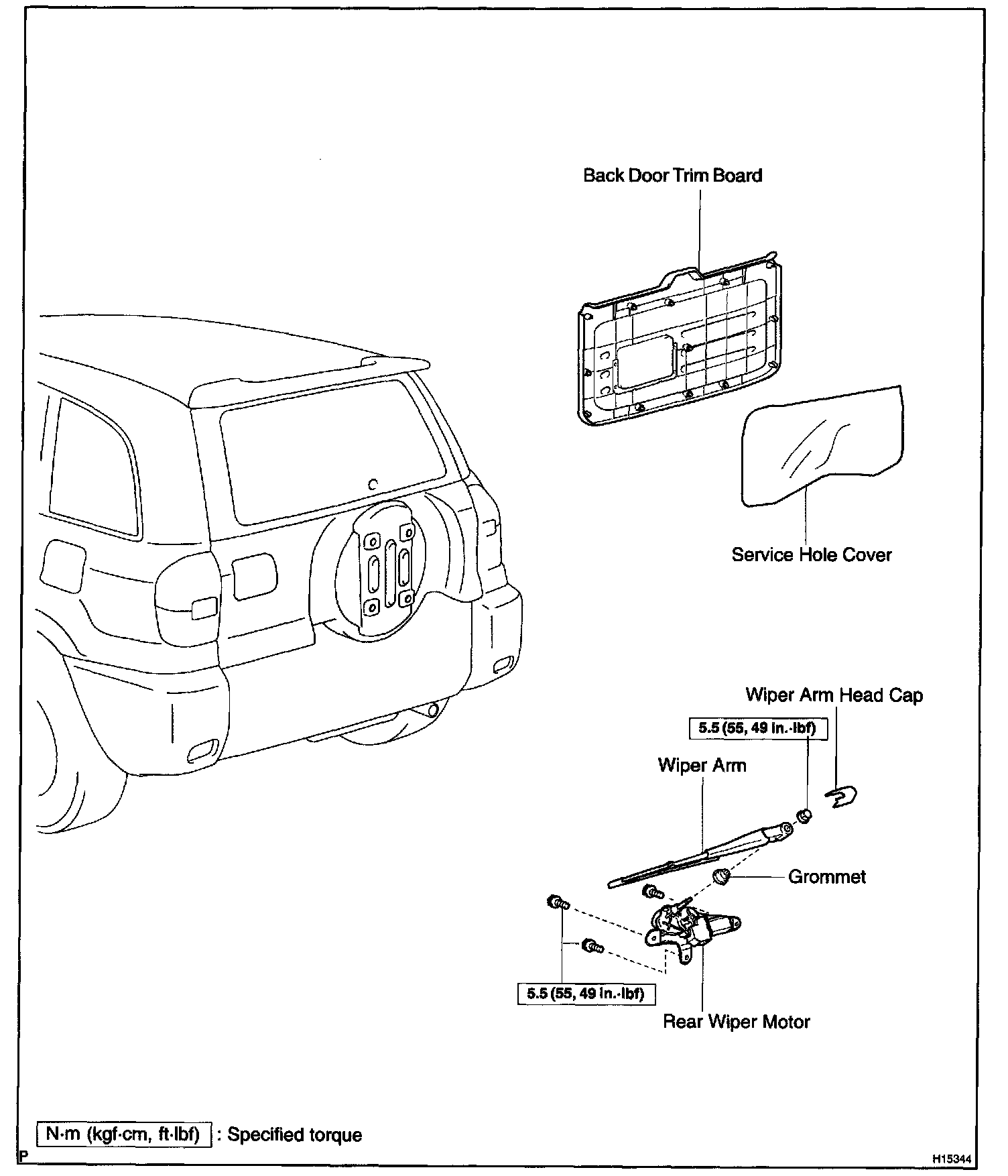 Back Door Trim Board

Service Hole Cover

Wiper Arm Head Cap

5.5 (55, 49 in.·lbf)

Wiper Arm

Grommet

5.5 (55, 49 in.·lbf)

Rear Wiper Motor

N·m (kgf·cm, ft·lbf) : Specified torque

P

H15344