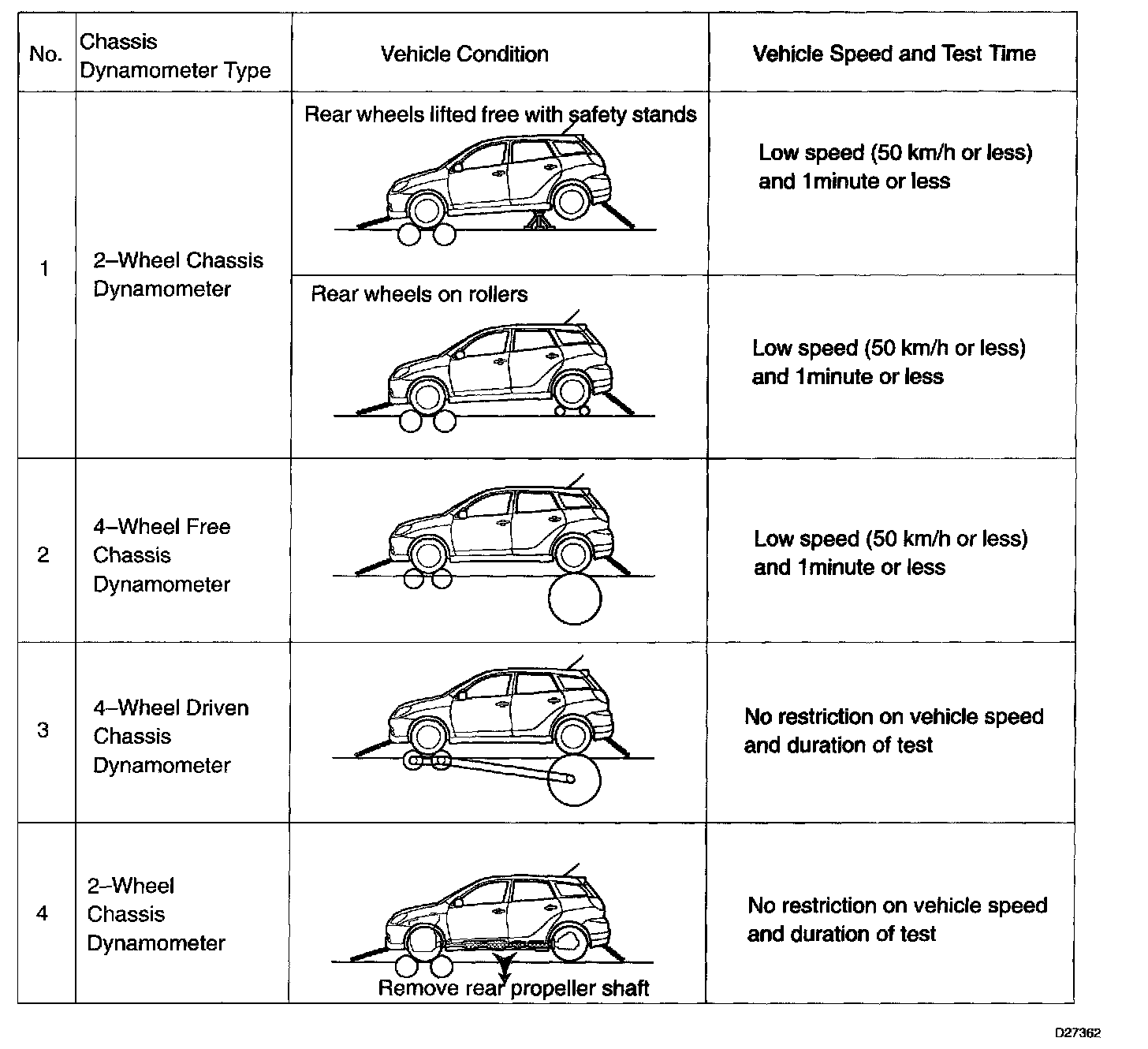 | No. | Chassis Dynamometer Type | Vehicle Condition | Vehicle Speed and Test Time |
|---|---|---|---|
| 1 | 2–Wheel Chassis Dynamometer | Rear wheels lifted free with safety stands | Low speed (50 km/h or less) and 1minute or less |
| | | Rear wheels on rollers | Low speed (50 km/h or less) and 1minute or less |
| 2 | 4–Wheel Free Chassis Dynamometer | | Low speed (50 km/h or less) and 1minute or less |
| 3 | 4–Wheel Driven Chassis Dynamometer | | No restriction on vehicle speed and duration of test |
| 4 | 2–Wheel Chassis Dynamometer | Remove rear propeller shaft | No restriction on vehicle speed and duration of test |

D27362