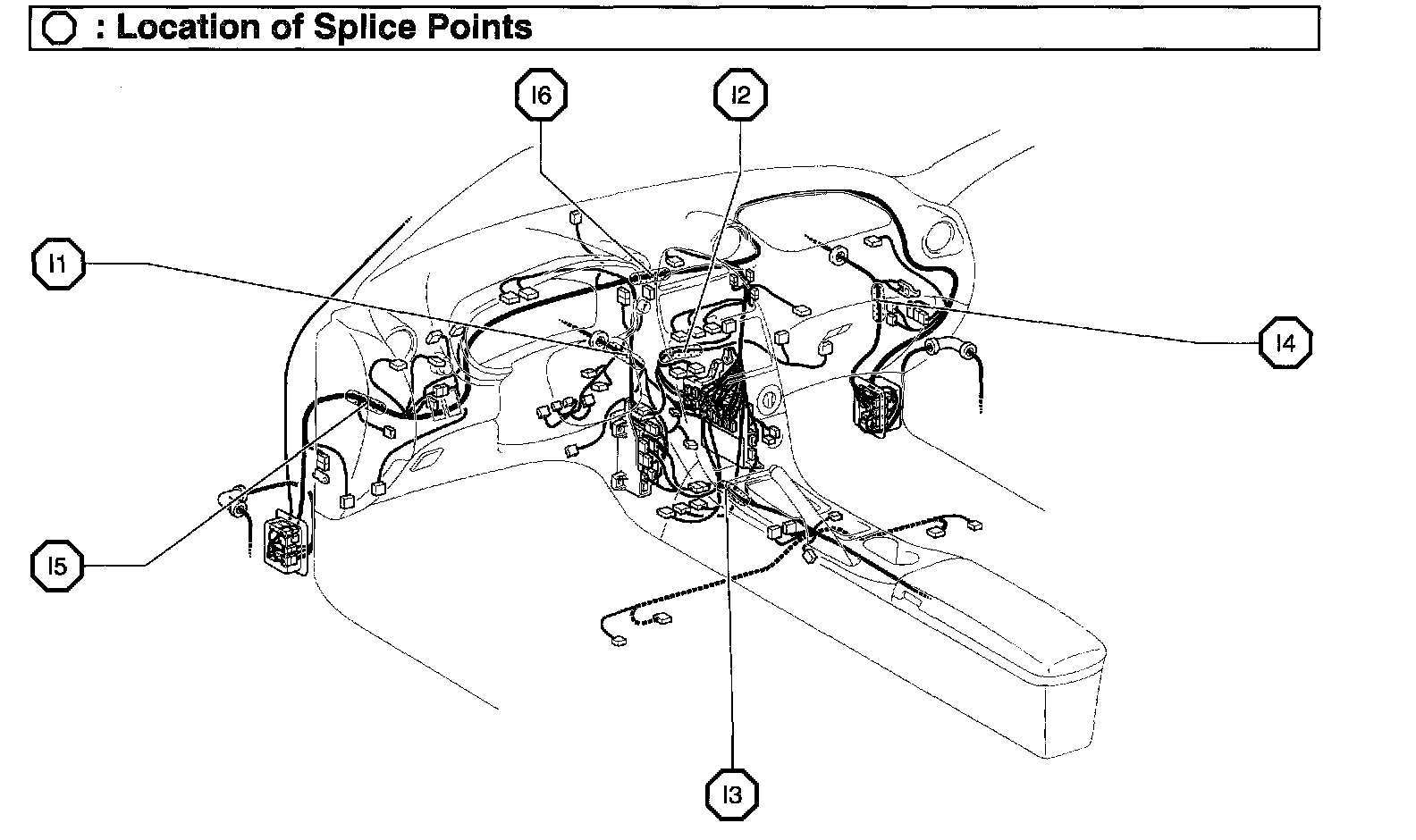 : Location of Splice Points

I6

I2

I1

I4

I5

I3