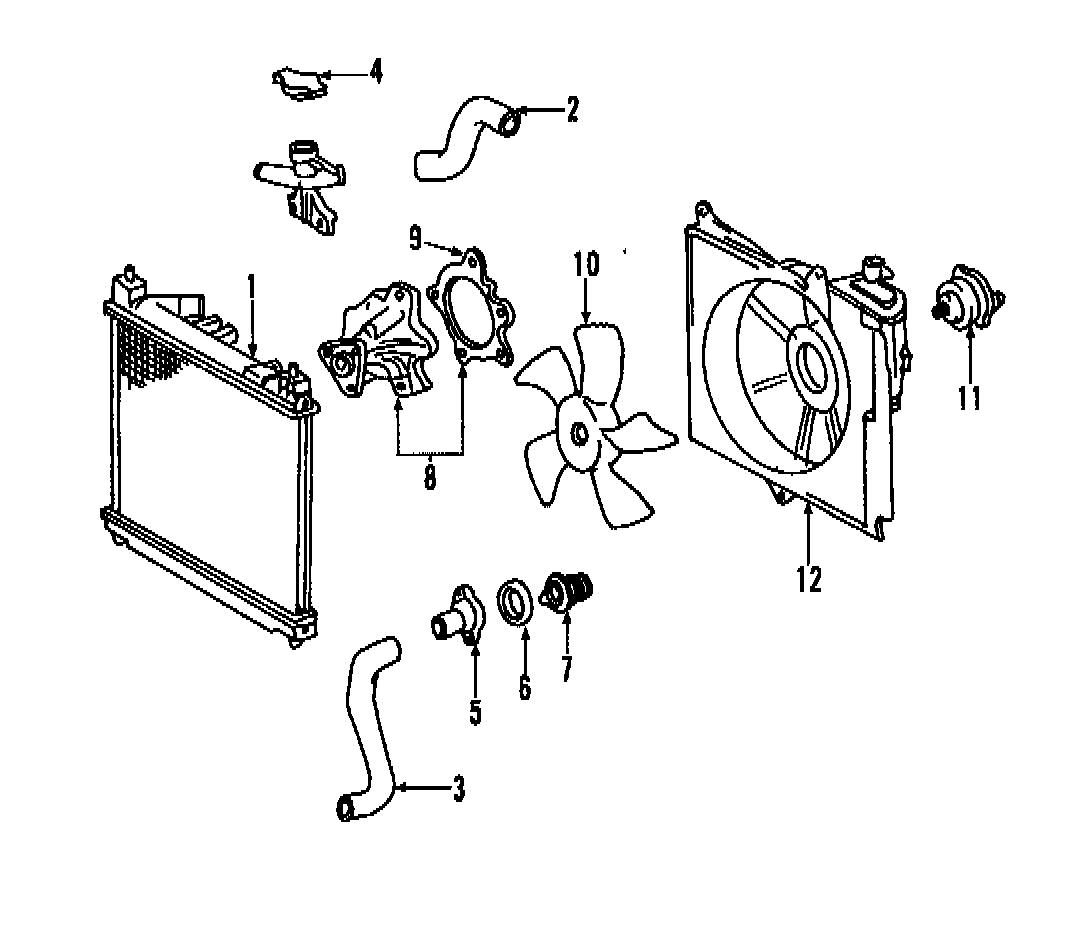 4
2
9
10
1
11
8
12
5
6
7
3