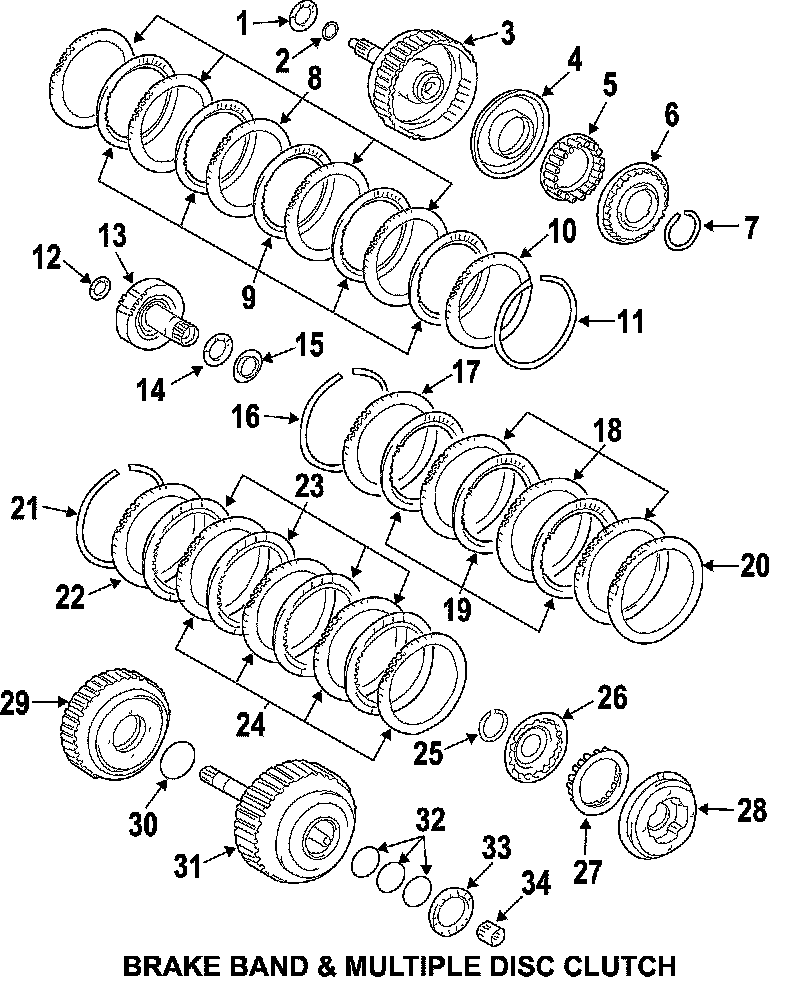 1
2
3
4
5
6
7
8
9
10
11
12
13
14
15
16
17
18
19
20
21
22
23
24
25
26
27
28
29
30
31
32
33
34

BRAKE BAND & MULTIPLE DISC CLUTCH