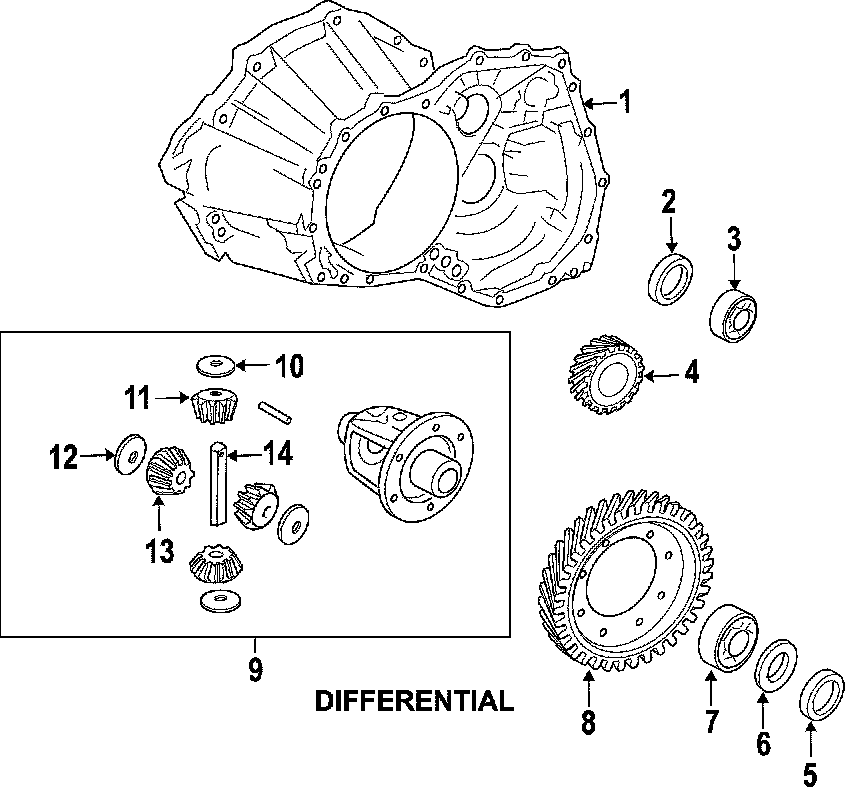 1
2
3
4
10
11
12
14
13
9
DIFFERENTIAL
8
7
6
5