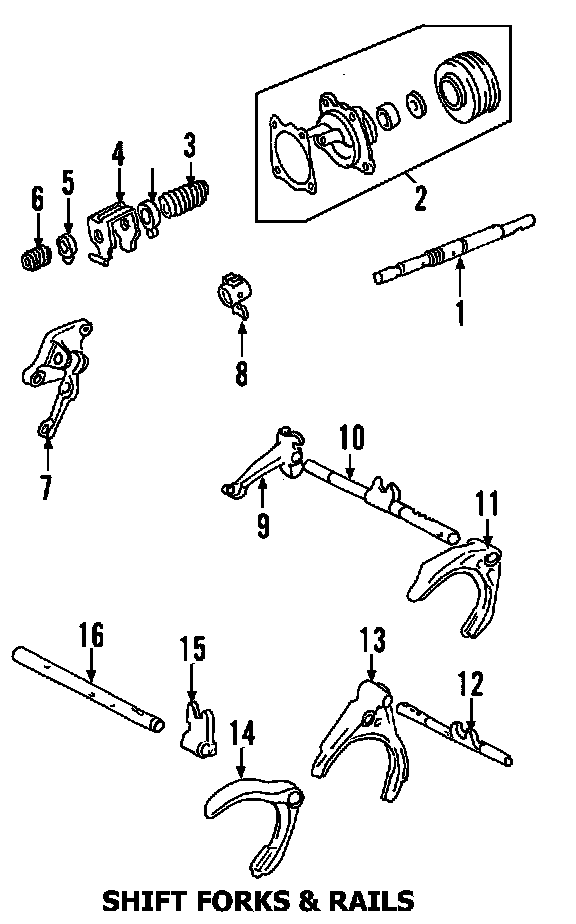 6
5
4
3
2
1
8
7
10
9
11
16
15
13
12
14
SHIFT FORKS & RAILS