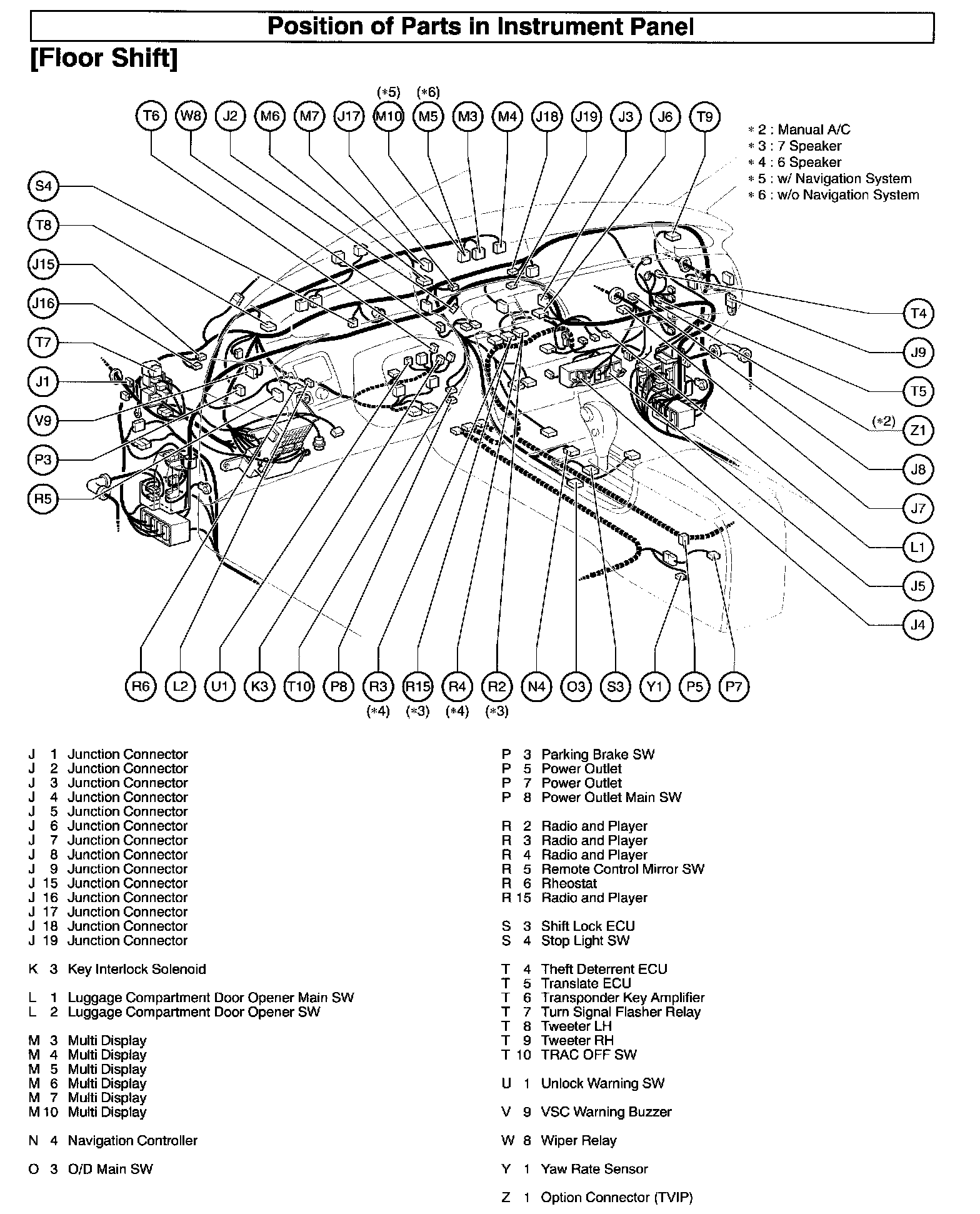 Position of Parts in Instrument Panel

[Floor Shift]

(*5) (*6)

T6 W8 J2 M6 M7 J17 M10 M5 M3 M4 J18 J19 J3 J6 T9

* 2 : Manual A/C
* 3 : 7 Speaker
* 4 : 6 Speaker
* 5 : w/ Navigation System
* 6 : w/o Navigation System

S4
T8
J15
J16
T7
J1
V9
P3
R5

T4
J9
T5
(*2) Z1
J8
J7
L1
J5
J4

R6 L2 U1 K3 T10 P8 R3 R15 R4 R2 N4 O3 S3 Y1 P5 P7

(*4) (*3) (*4) (*3)

J 1 Junction Connector
J 2 Junction Connector
J 3 Junction Connector
J 4 Junction Connector
J 5 Junction Connector
J 6 Junction Connector
J 7 Junction Connector
J 8 Junction Connector
J 9 Junction Connector
J 15 Junction Connector
J 16 Junction Connector
J 17 Junction Connector
J 18 Junction Connector
J 19 Junction Connector

K 3 Key Interlock Solenoid

L 1 Luggage Compartment Door Opener Main SW
L 2 Luggage Compartment Door Opener SW

M 3 Multi Display
M 4 Multi Display
M 5 Multi Display
M 6 Multi Display
M 7 Multi Display
M 10 Multi Display

N 4 Navigation Controller

O 3 O/D Main SW

P 3 Parking Brake SW
P 5 Power Outlet
P 7 Power Outlet
P 8 Power Outlet Main SW

R 2 Radio and Player
R 3 Radio and Player
R 4 Radio and Player
R 5 Remote Control Mirror SW
R 6 Rheostat
R 15 Radio and Player

S 3 Shift Lock ECU
S 4 Stop Light SW

T 4 Theft Deterrent ECU
T 5 Translate ECU
T 6 Transponder Key Amplifier
T 7 Turn Signal Flasher Relay
T 8 Tweeter LH
T 9 Tweeter RH
T 10 TRAC OFF SW

U 1 Unlock Warning SW

V 9 VSC Warning Buzzer

W 8 Wiper Relay

Y 1 Yaw Rate Sensor

Z 1 Option Connector (TVIP)