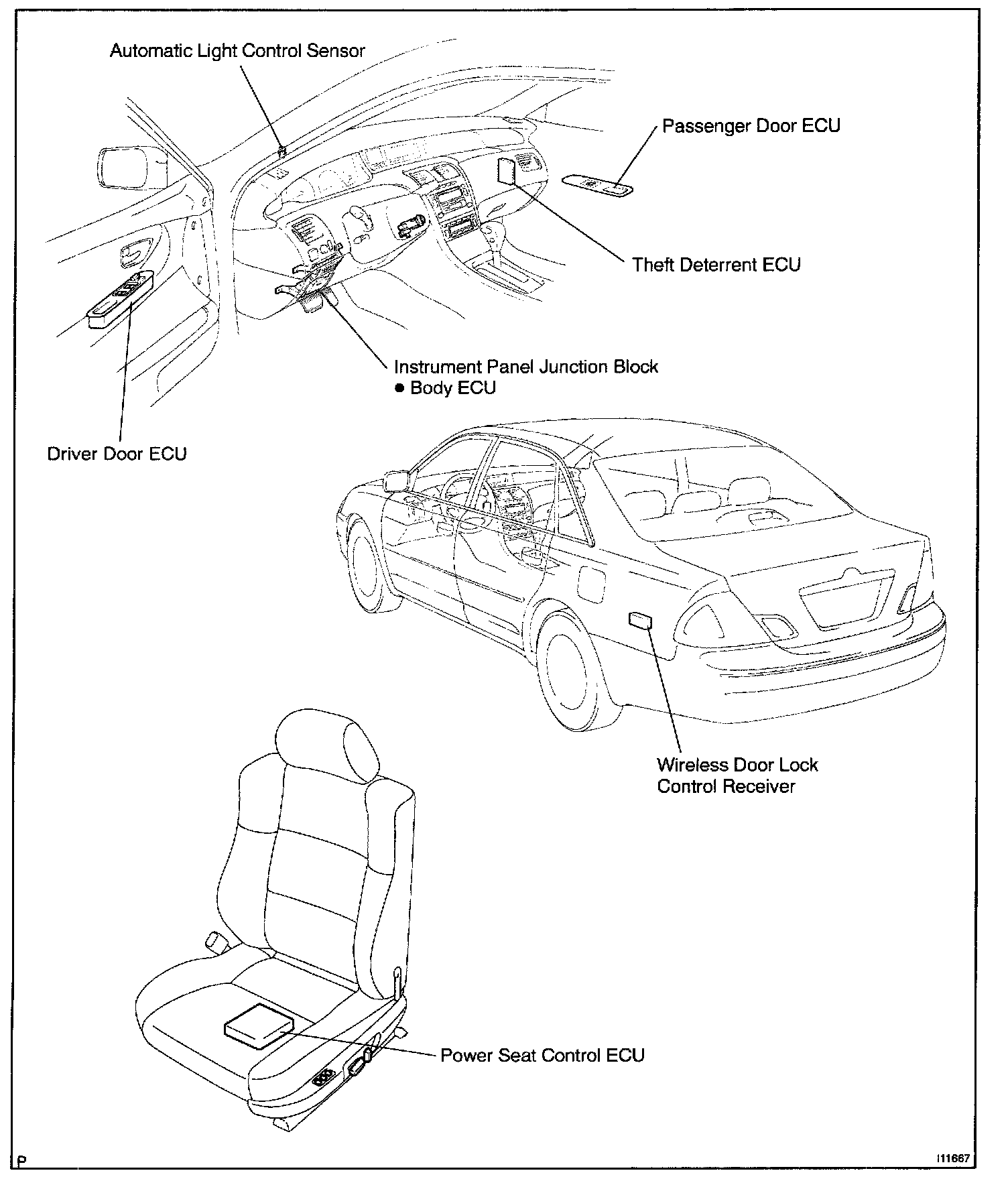 Automatic Light Control Sensor

Passenger Door ECU

Theft Deterrent ECU

Instrument Panel Junction Block
● Body ECU

Driver Door ECU

Wireless Door Lock
Control Receiver

Power Seat Control ECU

P

I11667