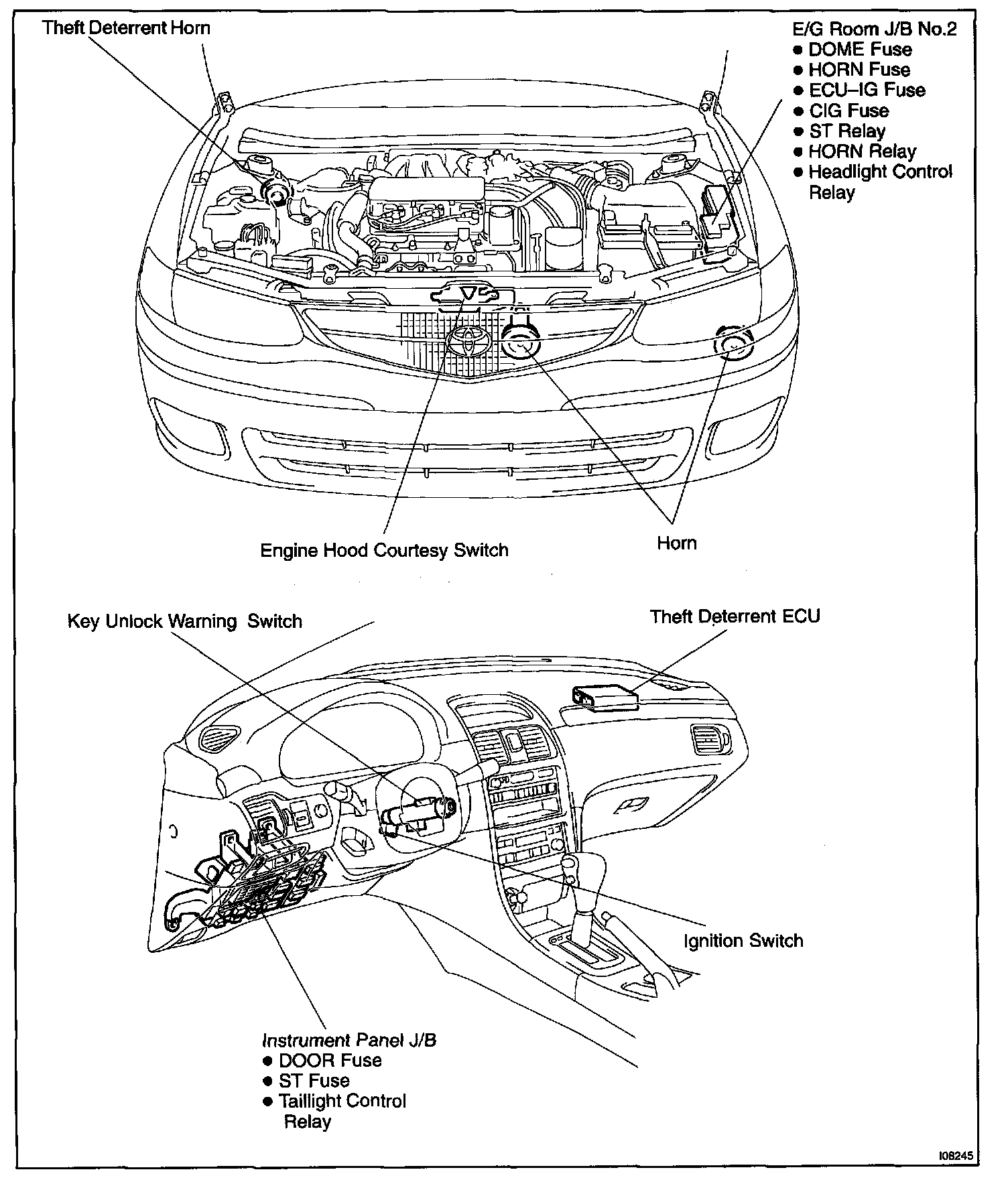 Theft Deterrent Horn

E/G Room J/B No.2
● DOME Fuse
● HORN Fuse
● ECU–IG Fuse
● CIG Fuse
● ST Relay
● HORN Relay
● Headlight Control Relay

Engine Hood Courtesy Switch

Horn

Key Unlock Warning Switch

Theft Deterrent ECU

Ignition Switch

Instrument Panel J/B
● DOOR Fuse
● ST Fuse
● Taillight Control Relay

I08245