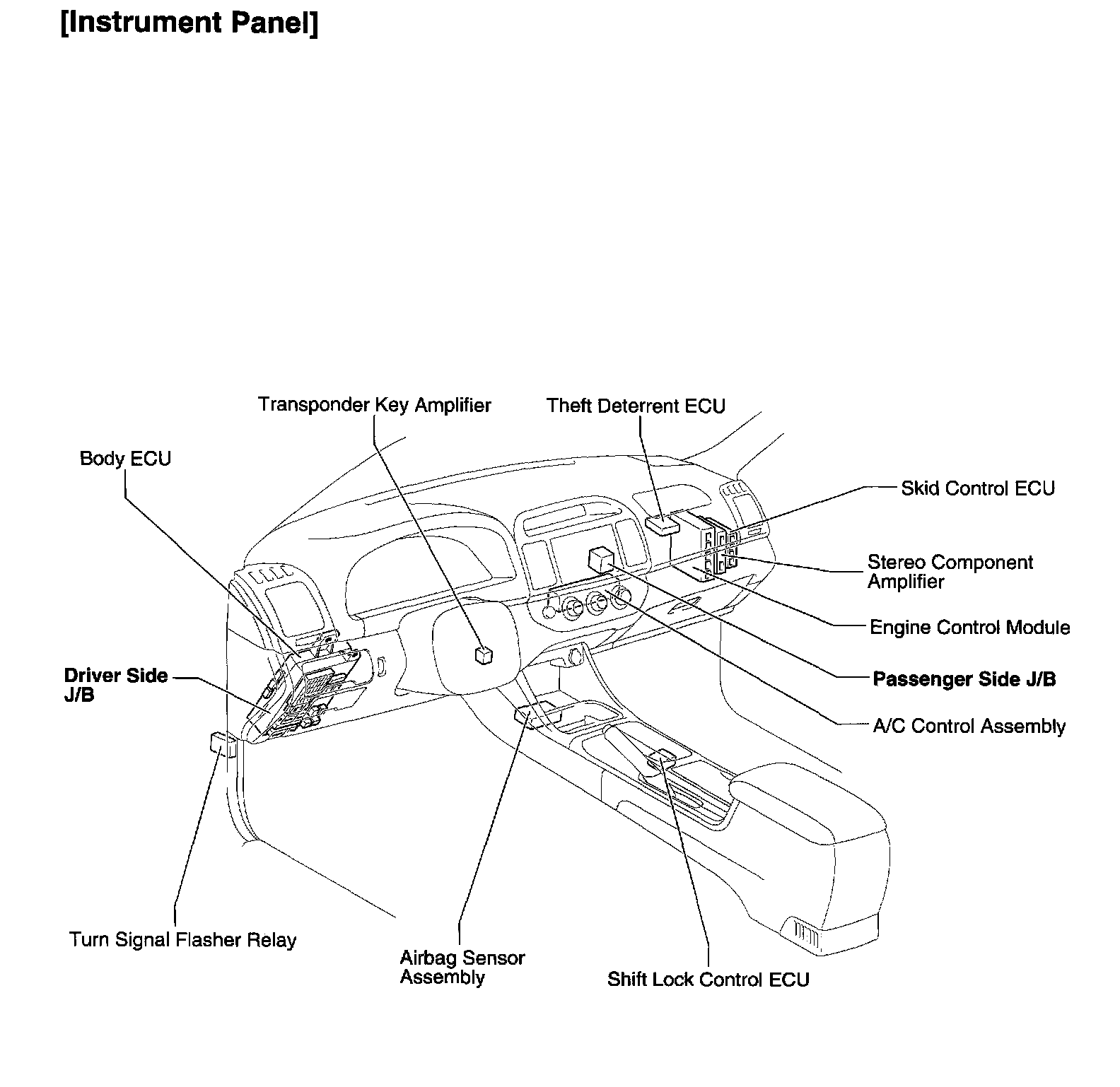 [Instrument Panel]

Transponder Key Amplifier

Theft Deterrent ECU

Body ECU

Skid Control ECU

Stereo Component Amplifier

Engine Control Module

Driver Side J/B

Passenger Side J/B

A/C Control Assembly

Turn Signal Flasher Relay

Airbag Sensor Assembly

Shift Lock Control ECU