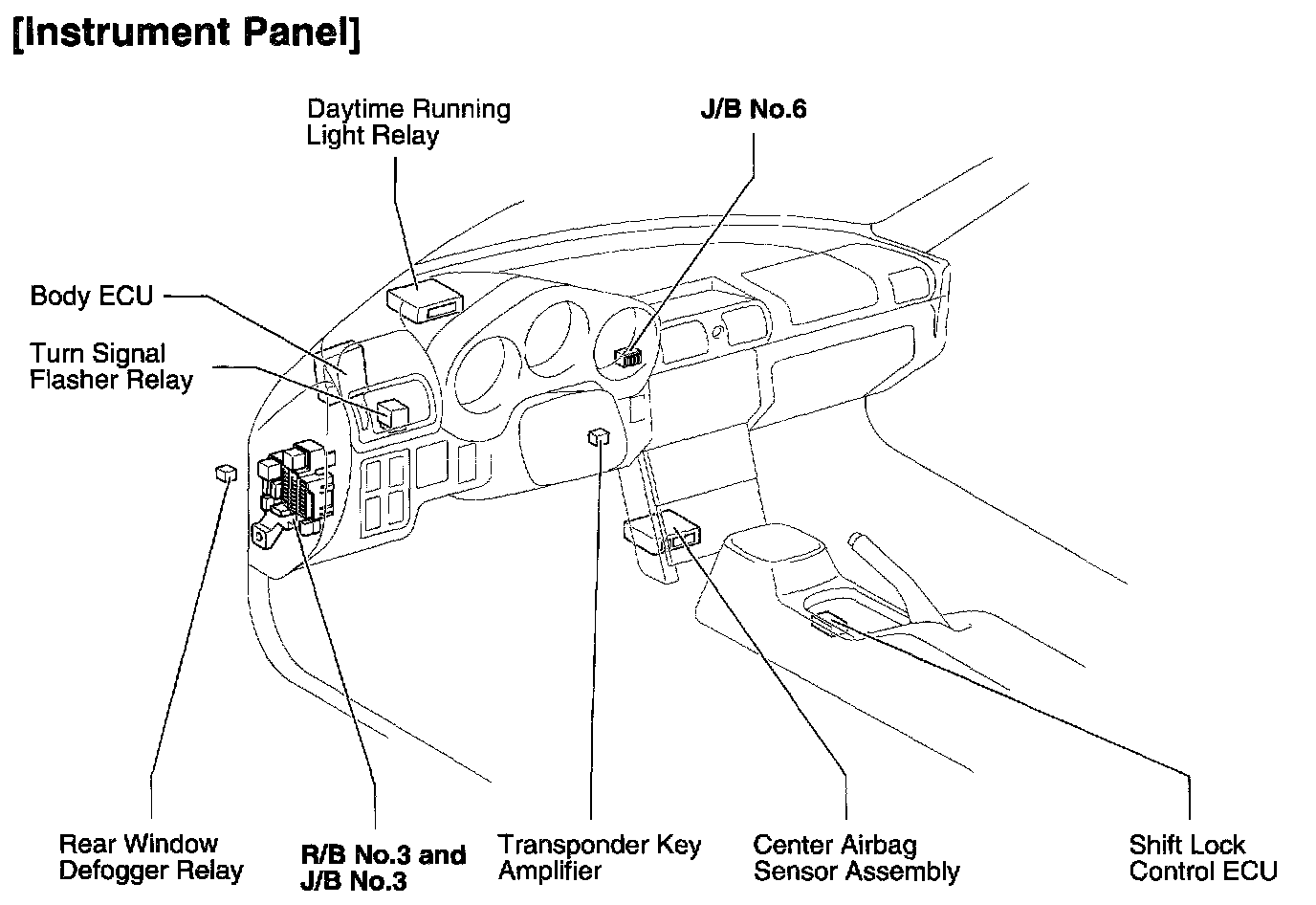 [Instrument Panel]

Daytime Running Light Relay

J/B No.6

Body ECU

Turn Signal Flasher Relay

Rear Window Defogger Relay

R/B No.3 and J/B No.3

Transponder Key Amplifier

Center Airbag Sensor Assembly

Shift Lock Control ECU