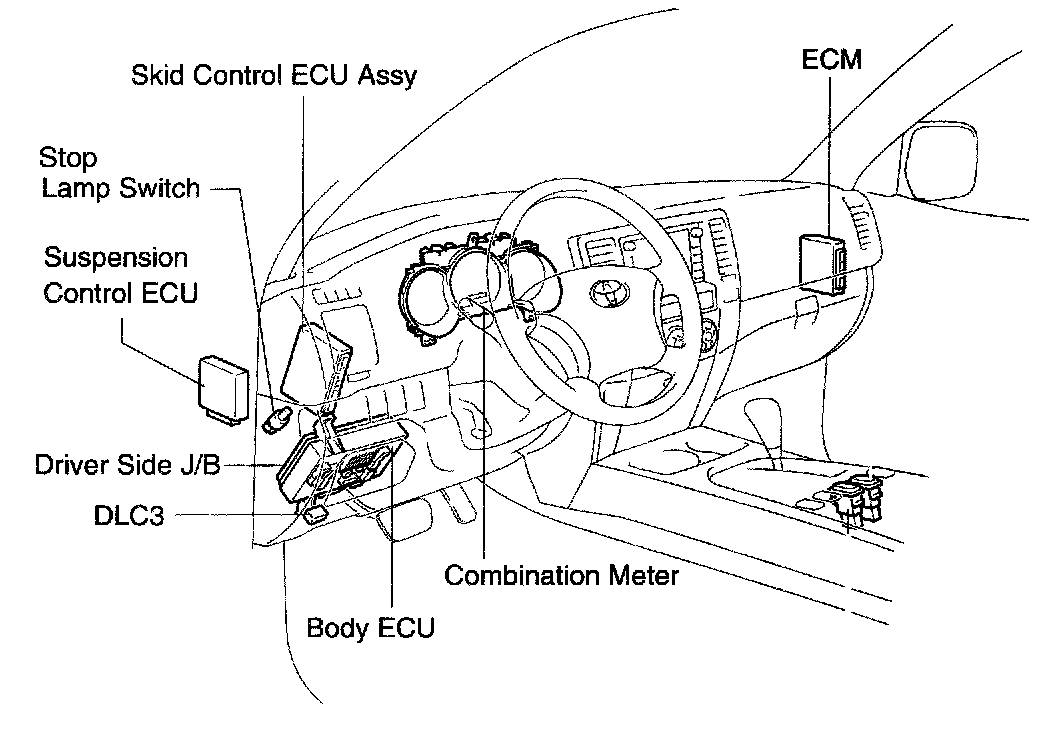 Skid Control ECU Assy

ECM

Stop Lamp Switch

Suspension Control ECU

Driver Side J/B

DLC3

Combination Meter

Body ECU