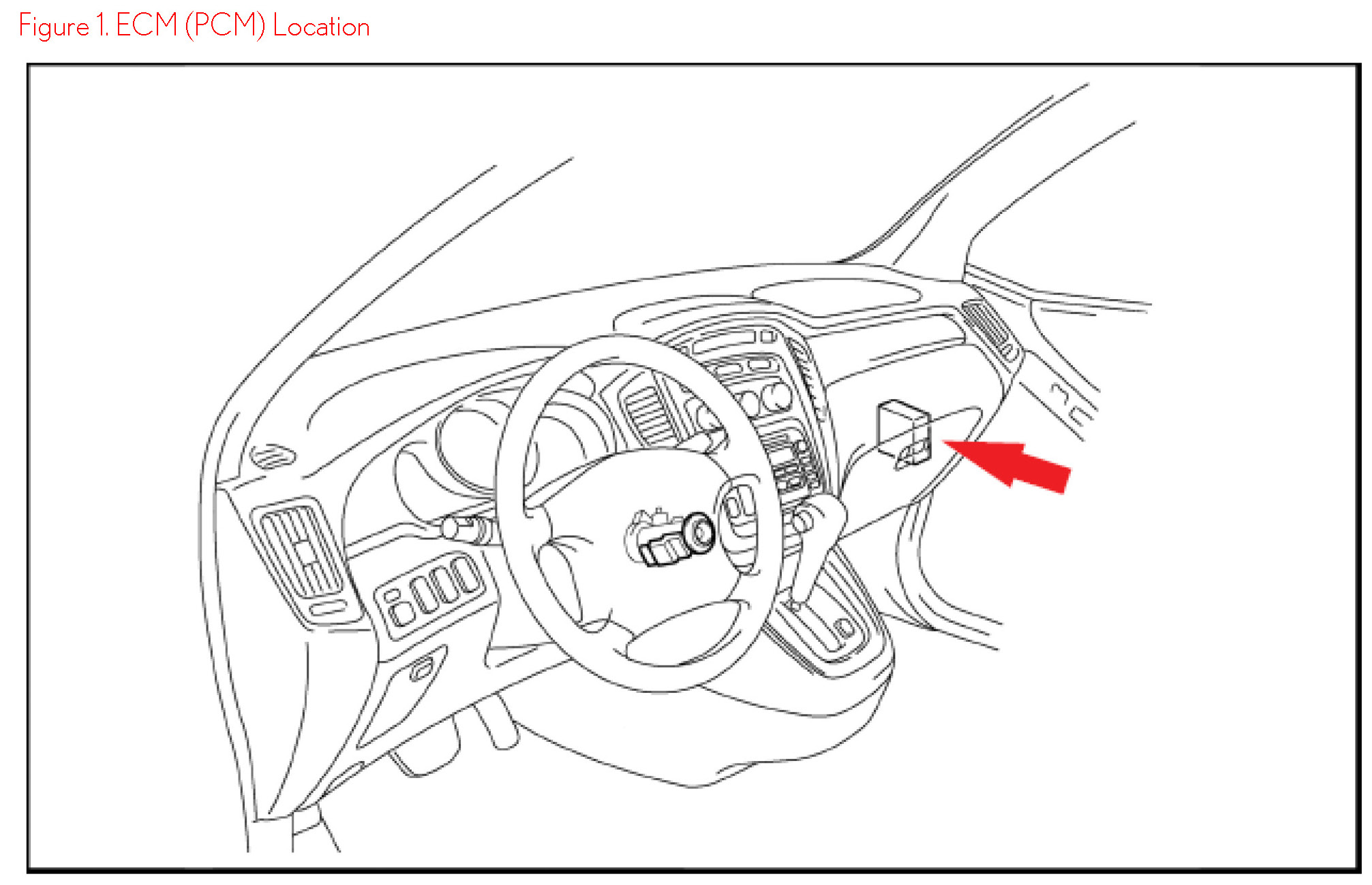 Figure 1. ECM (PCM) Location