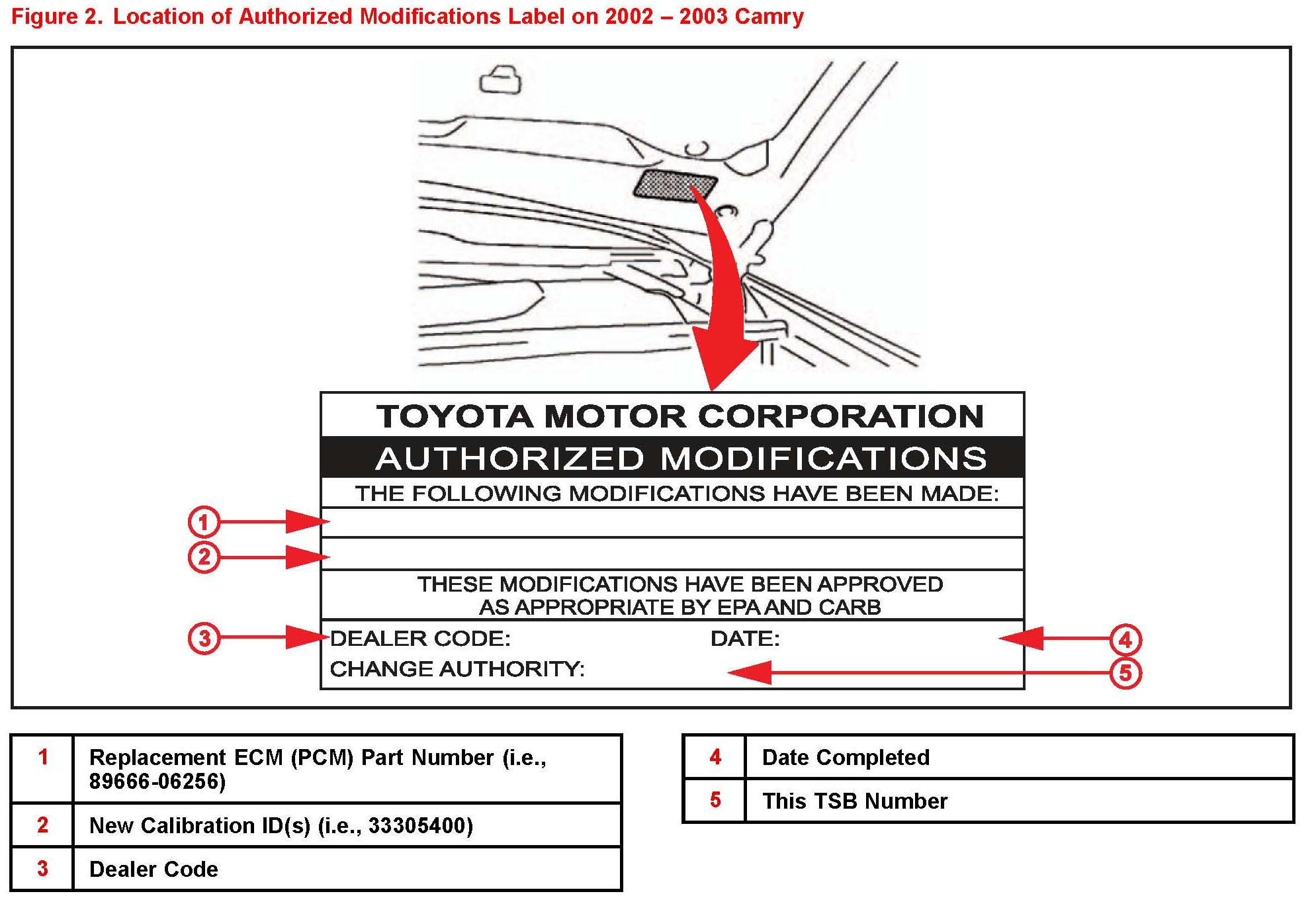 Figure 2. Location of Authorized Modifications Label on 2002 – 2003 Camry

TOYOTA MOTOR CORPORATION
AUTHORIZED MODIFICATIONS
THE FOLLOWING MODIFICATIONS HAVE BEEN MADE:

1
2

THESE MODIFICATIONS HAVE BEEN APPROVED AS APPROPRIATE BY EPA AND CARB

3
DEALER CODE: DATE:
4
CHANGE AUTHORITY:
5

| 1 | Replacement ECM (PCM) Part Number (i.e., 89666-06256) |
|---|---|
| 2 | New Calibration ID(s) (i.e., 33305400) |
| 3 | Dealer Code |

| 4 | Date Completed |
|---|---|
| 5 | This TSB Number |