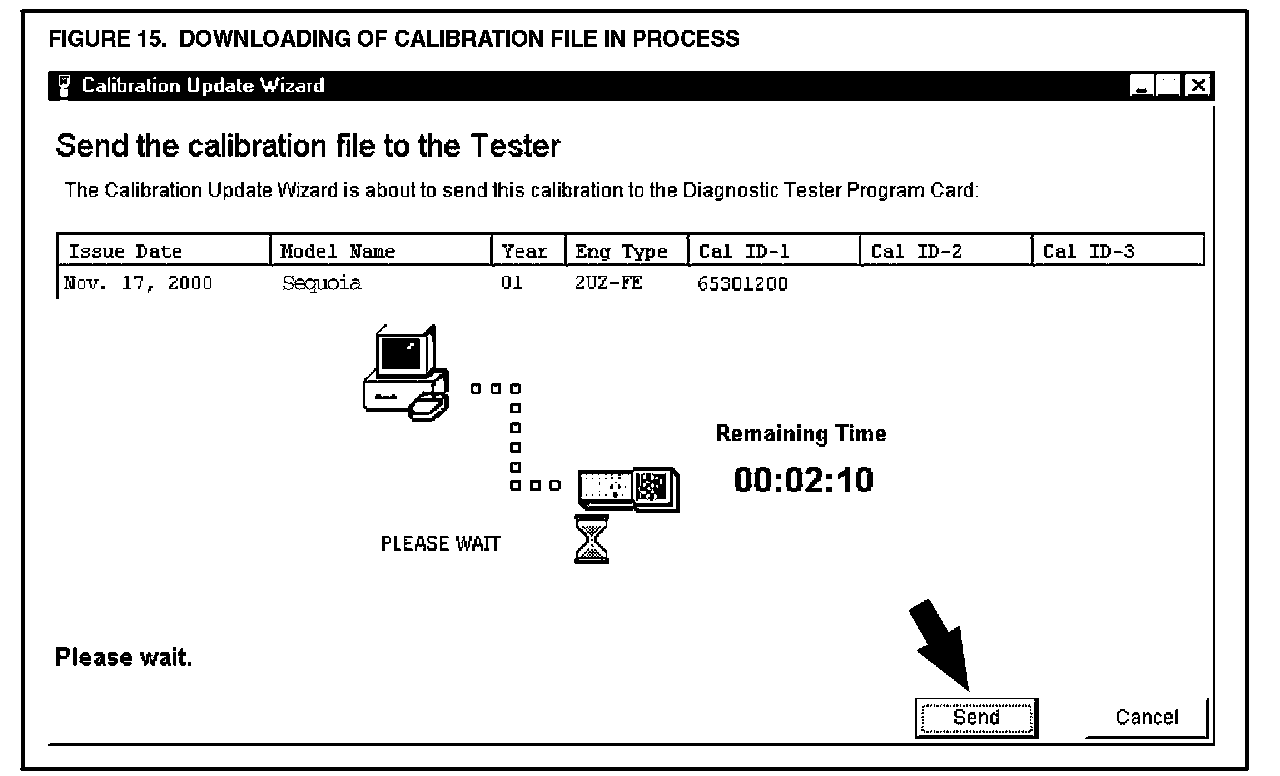 FIGURE 15. DOWNLOADING OF CALIBRATION FILE IN PROCESS

Calibration Update Wizard

Send the calibration file to the Tester

The Calibration Update Wizard is about to send this calibration to the Diagnostic Tester Program Card:

| Issue Date | Model Name | Year | Eng Type | Cal ID-1 | Cal ID-2 | Cal ID-3 |
|---|---|---|---|---|---|---|
| Nov. 17, 2000 | Sequoia | 01 | 2UZ-FE | 65301200 | | |

Remaining Time

00:02:10

PLEASE WAIT

Please wait.

Send

Cancel