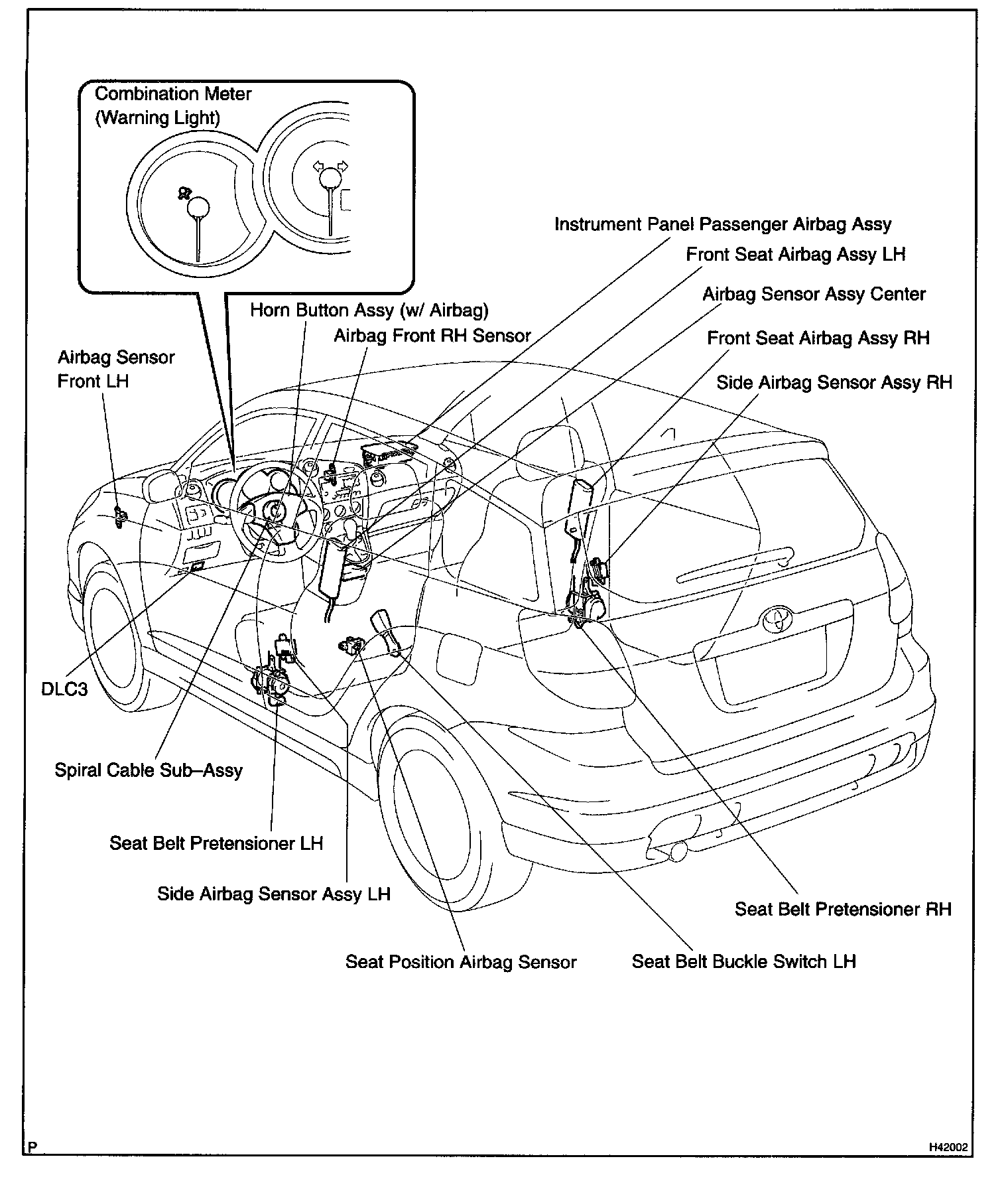 Combination Meter
(Warning Light)

Instrument Panel Passenger Airbag Assy
Front Seat Airbag Assy LH
Airbag Sensor Assy Center
Horn Button Assy (w/ Airbag)
Airbag Front RH Sensor
Front Seat Airbag Assy RH
Airbag Sensor Front LH
Side Airbag Sensor Assy RH

DLC3

Spiral Cable Sub–Assy

Seat Belt Pretensioner LH

Side Airbag Sensor Assy LH

Seat Belt Pretensioner RH

Seat Position Airbag Sensor
Seat Belt Buckle Switch LH

P
H42002