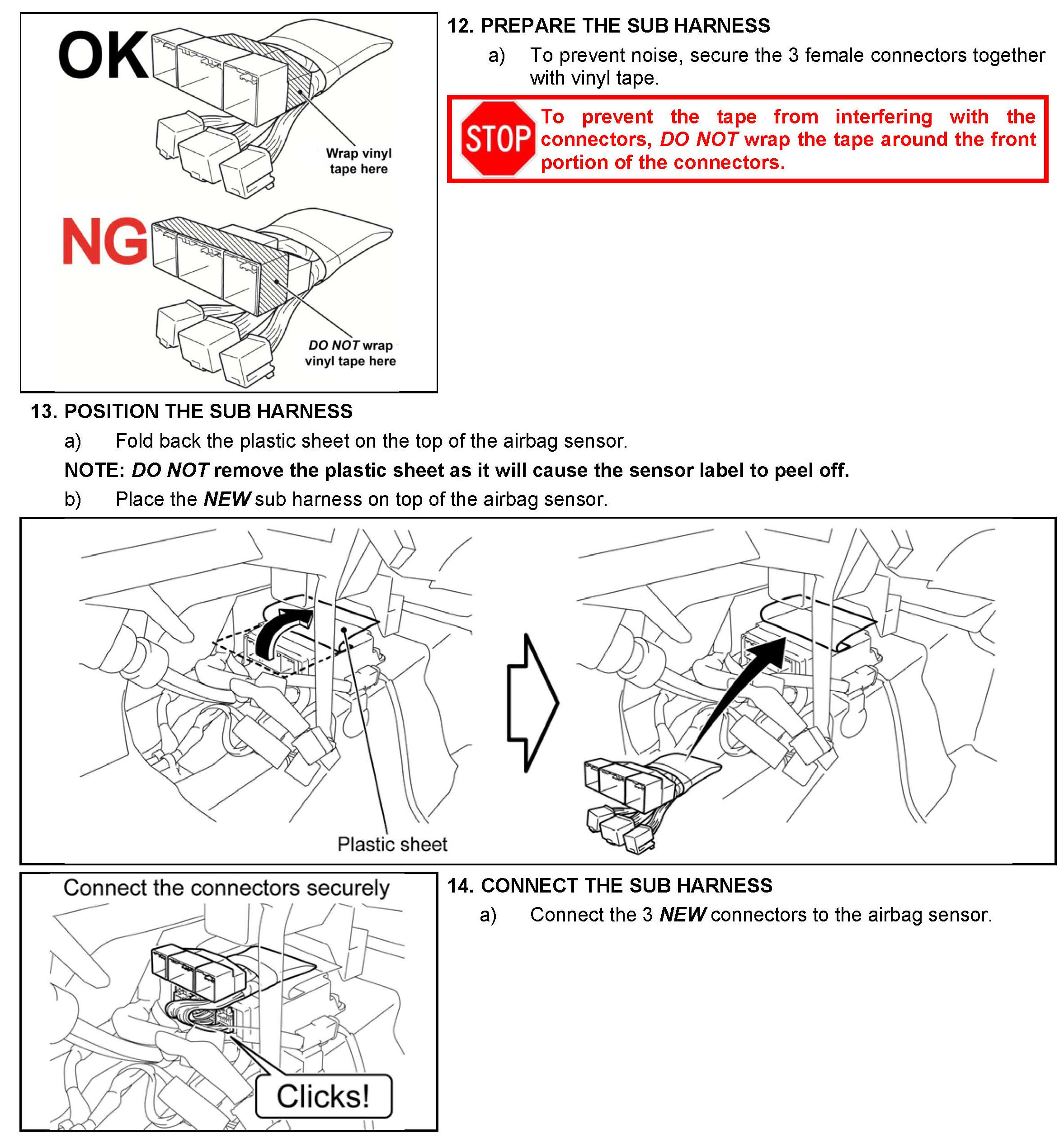 OK

Wrap vinyl tape here

NG

DO NOT wrap vinyl tape here

12. PREPARE THE SUB HARNESS

a) To prevent noise, secure the 3 female connectors together with vinyl tape.

STOP

To prevent the tape from interfering with the connectors, DO NOT wrap the tape around the front portion of the connectors.

13. POSITION THE SUB HARNESS

a) Fold back the plastic sheet on the top of the airbag sensor.

NOTE: DO NOT remove the plastic sheet as it will cause the sensor label to peel off.

b) Place the NEW sub harness on top of the airbag sensor.

Plastic sheet

Connect the connectors securely

Clicks!

14. CONNECT THE SUB HARNESS

a) Connect the 3 NEW connectors to the airbag sensor.