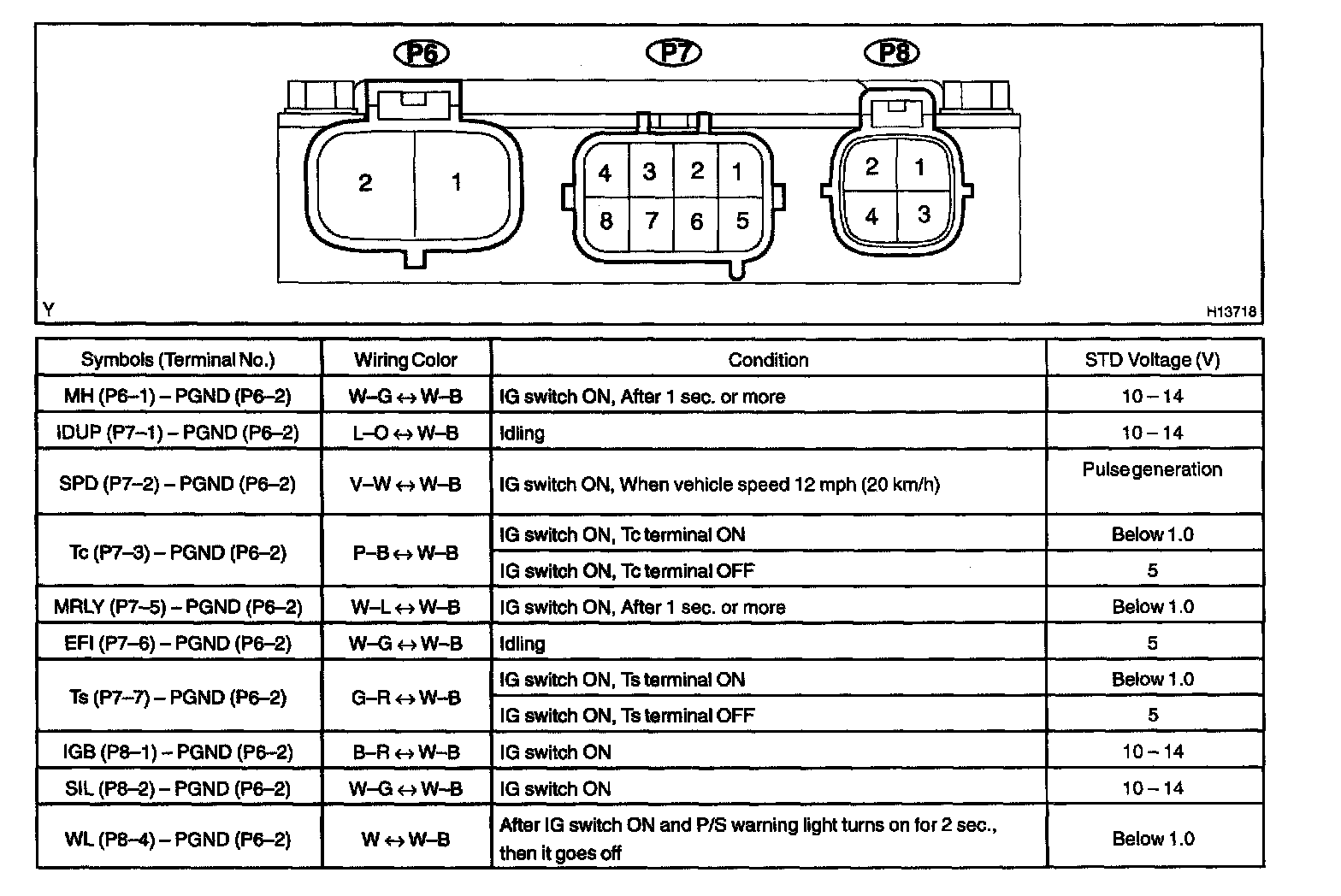 P6 P7 P8

2 1

4 3 2 1
8 7 6 5

2 1
4 3

Y H13718

| Symbols (Terminal No.) | Wiring Color | Condition | STD Voltage (V) |
|---|---|---|---|
| MH (P6–1) – PGND (P6–2) | W–G ↔ W–B | IG switch ON, After 1 sec. or more | 10 – 14 |
| IDUP (P7–1) – PGND (P6–2) | L–O ↔ W–B | Idling | 10 – 14 |
| SPD (P7–2) – PGND (P6–2) | V–W ↔ W–B | IG switch ON, When vehicle speed 12 mph (20 km/h) | Pulse generation |
| Tc (P7–3) – PGND (P6–2) | P–B ↔ W–B | IG switch ON, Tc terminal ON | Below 1.0 |
| | | IG switch ON, Tc terminal OFF | 5 |
| MRLY (P7–5) – PGND (P6–2) | W–L ↔ W–B | IG switch ON, After 1 sec. or more | Below 1.0 |
| EFI (P7–6) – PGND (P6–2) | W–G ↔ W–B | Idling | 5 |
| Ts (P7–7) – PGND (P6–2) | G–R ↔ W–B | IG switch ON, Ts terminal ON | Below 1.0 |
| | | IG switch ON, Ts terminal OFF | 5 |
| IGB (P8–1) – PGND (P6–2) | B–R ↔ W–B | IG switch ON | 10 – 14 |
| SIL (P8–2) – PGND (P6–2) | W–G ↔ W–B | IG switch ON | 10 – 14 |
| WL (P8–4) – PGND (P6–2) | W ↔ W–B | After IG switch ON and P/S warning light turns on for 2 sec., then it goes off | Below 1.0 |