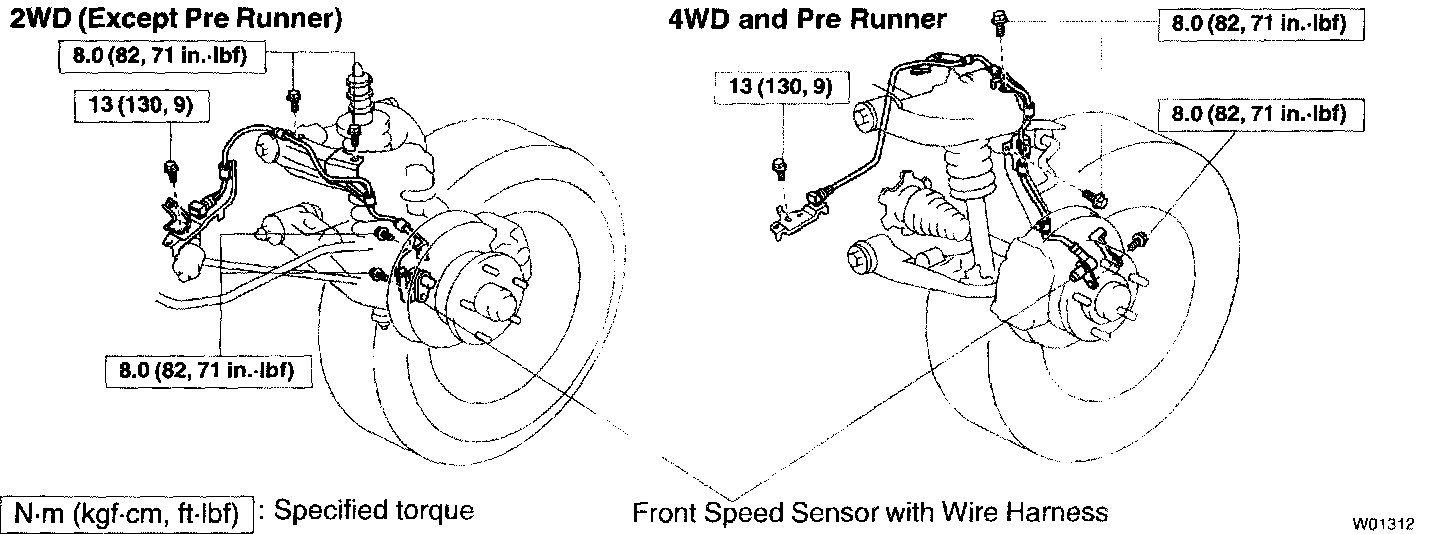 2WD (Except Pre Runner)

8.0 (82, 71 in.·lbf)

13 (130, 9)

8.0 (82, 71 in.·lbf)

4WD and Pre Runner

8.0 (82, 71 in.·lbf)

13 (130, 9)

8.0 (82, 71 in.·lbf)

N·m (kgf·cm, ft·lbf) : Specified torque

Front Speed Sensor with Wire Harness

W01312