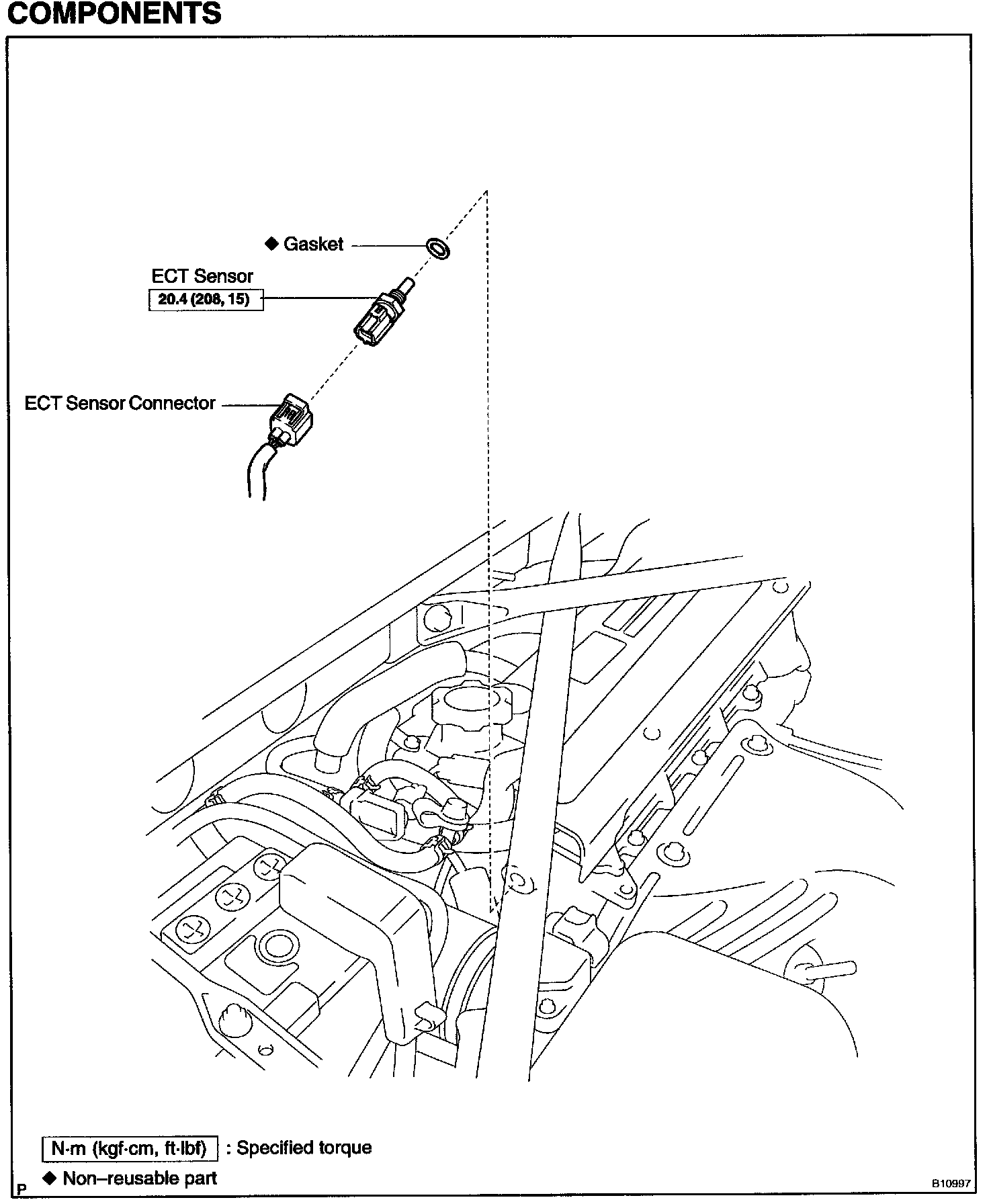 COMPONENTS

◆ Gasket

ECT Sensor

20.4 (208, 15)

ECT Sensor Connector

N·m (kgf·cm, ft·lbf) : Specified torque

◆ Non–reusable part

P

B10997