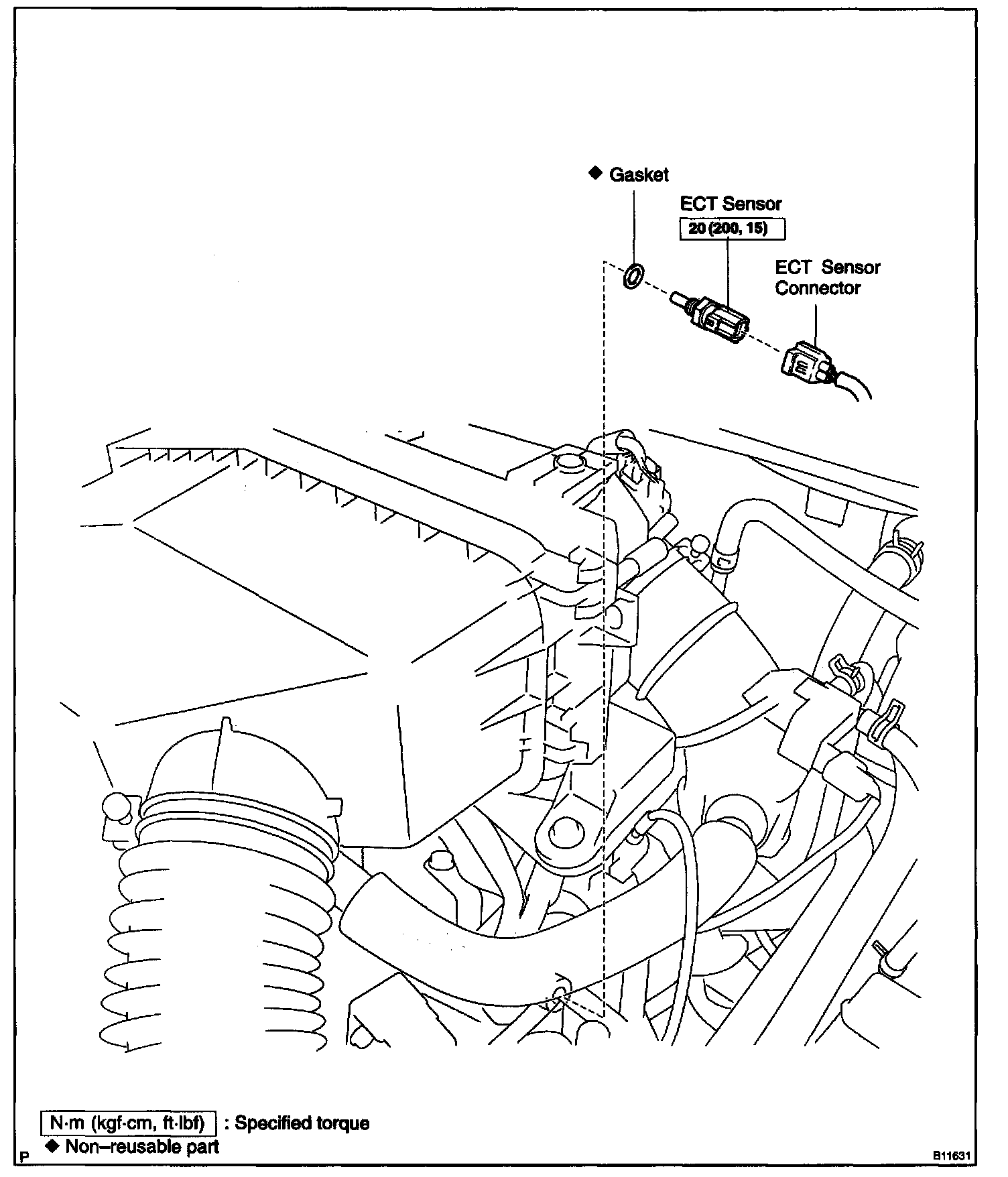 ◆ Gasket

ECT Sensor

20 (200, 15)

ECT Sensor Connector

N·m (kgf·cm, ft·lbf) : Specified torque

◆ Non–reusable part

P

B11631