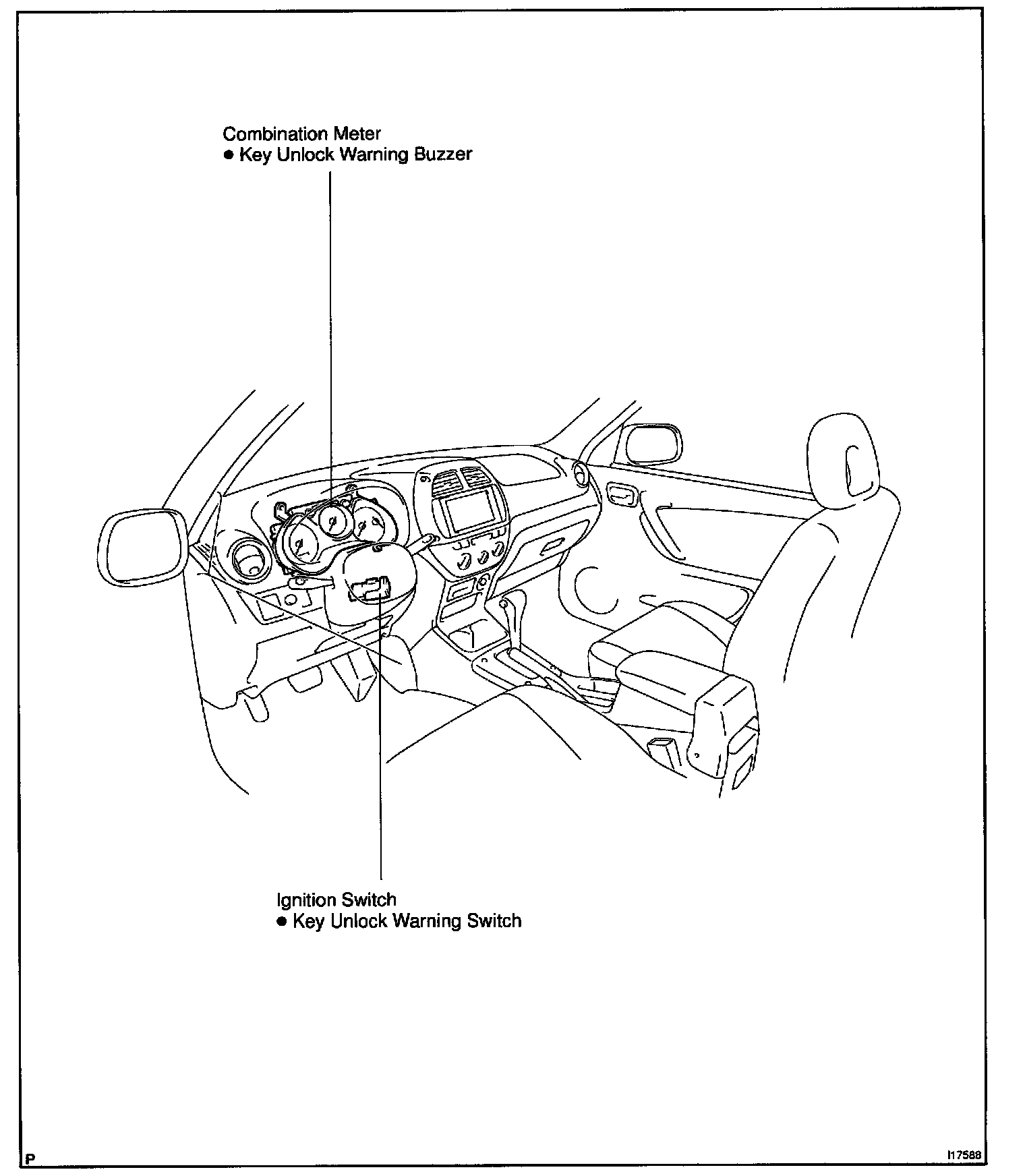 Combination Meter
● Key Unlock Warning Buzzer

Ignition Switch
● Key Unlock Warning Switch

P

I17588